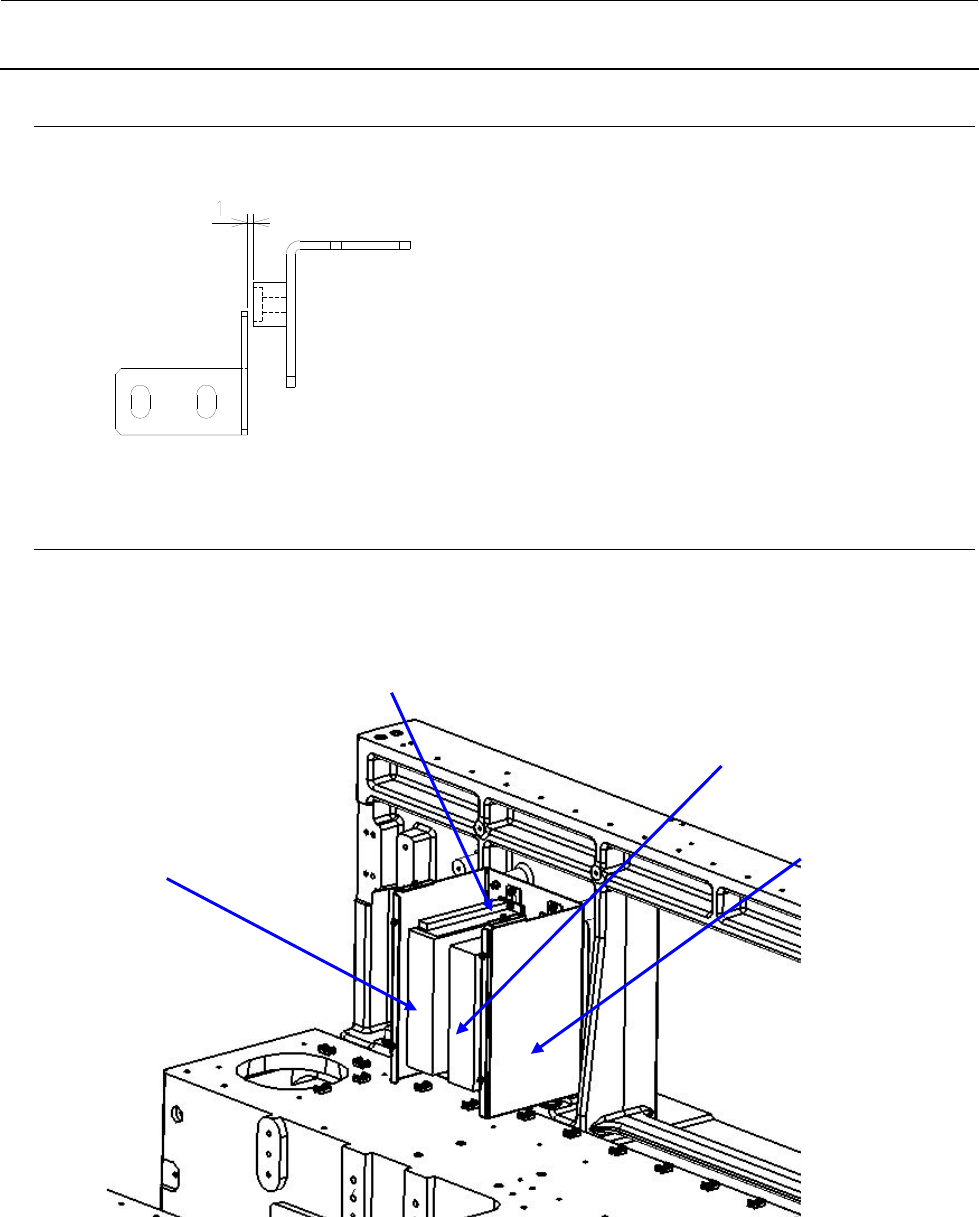 1