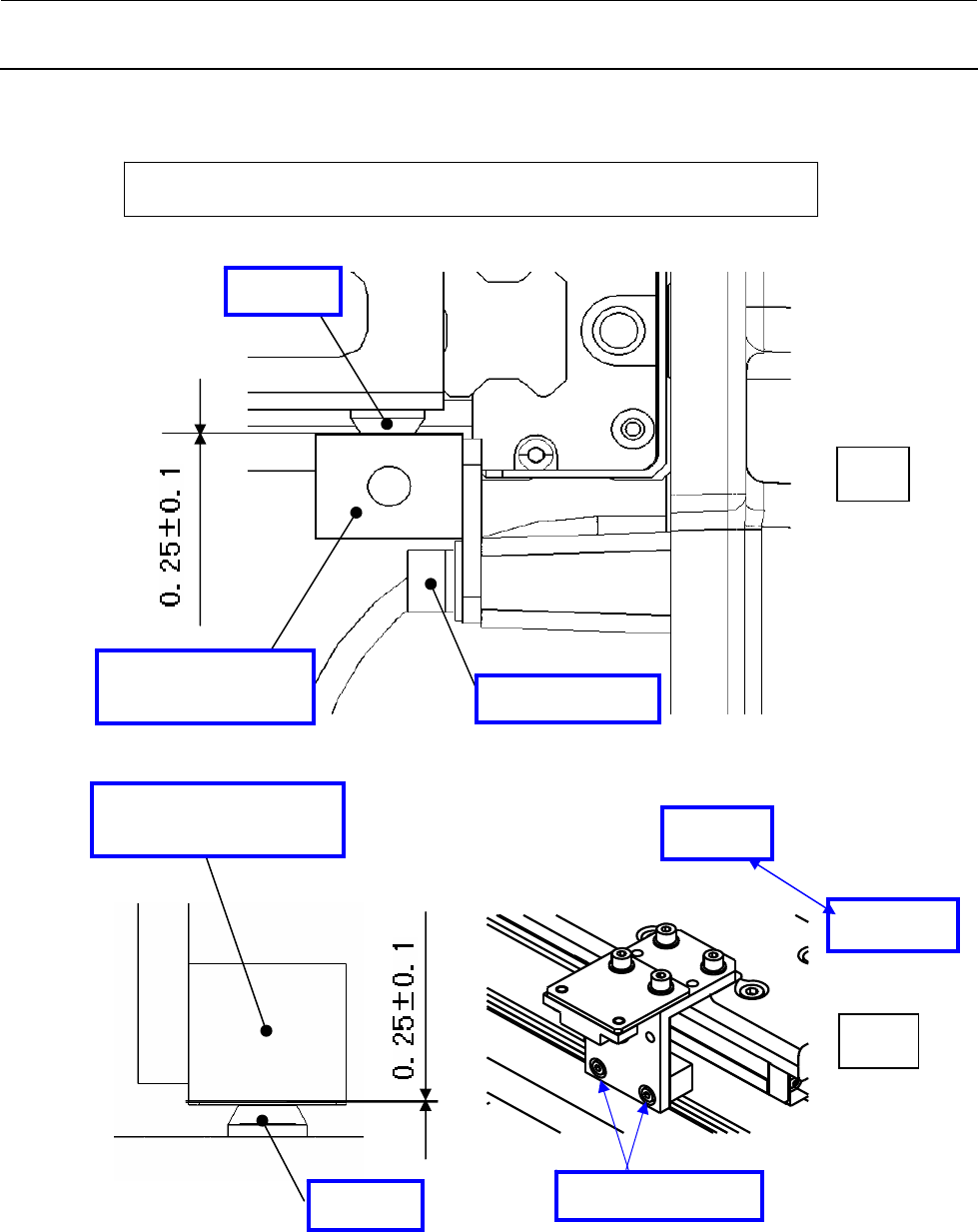 0. 25±0. 1

0. 25±0. 1