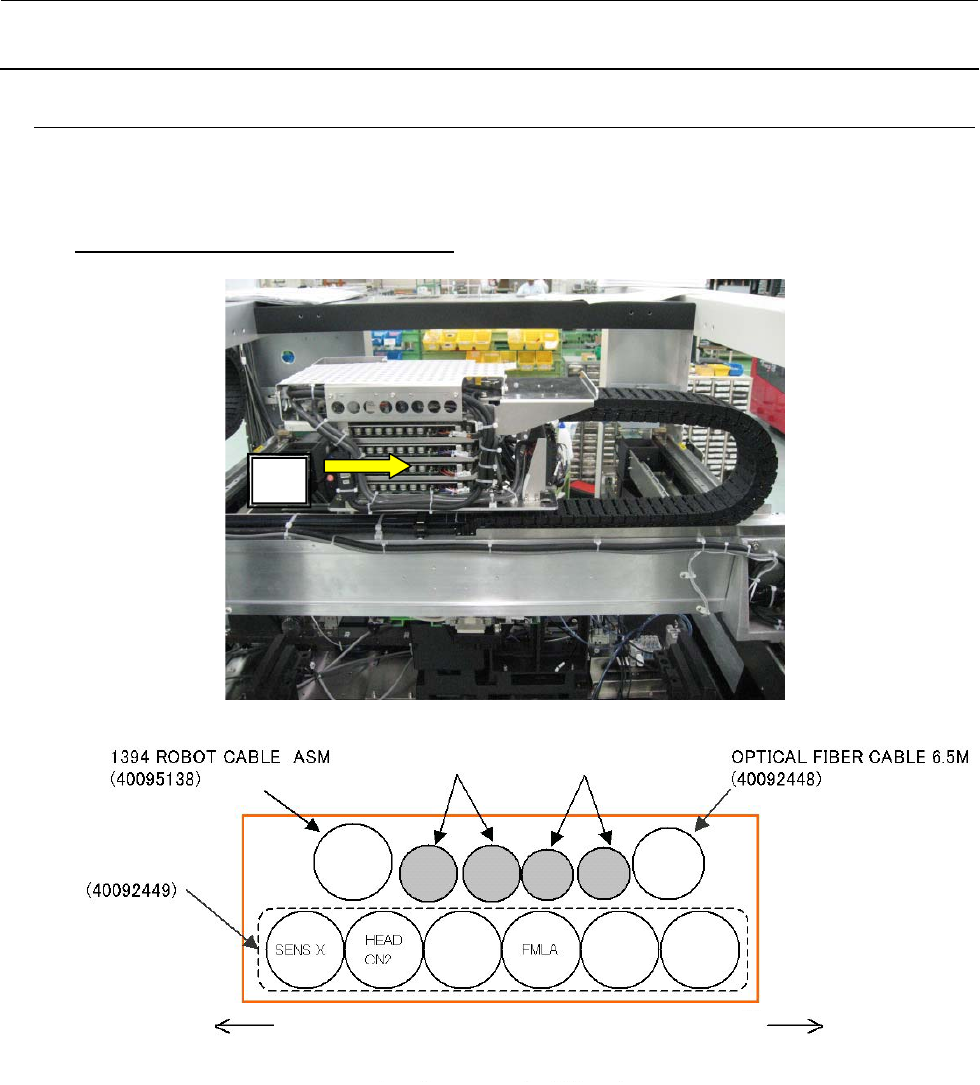 1394 ROBOT CABLE ASM
(40095138)

OPTICAL FIBER CABLE 6.5M
(40092448)

(40092449)

SENS X

HEAD CN2

FMLA