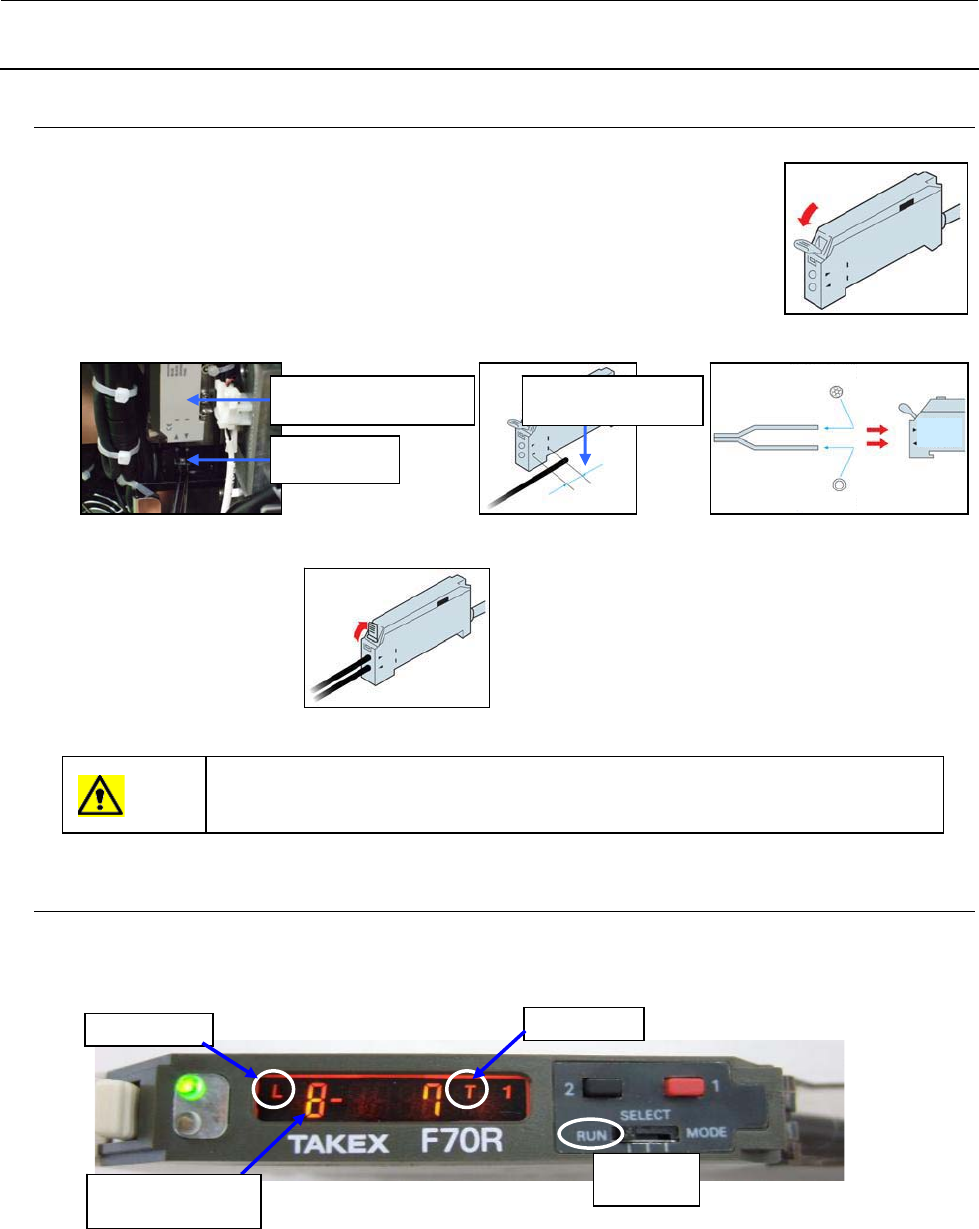 L

8-

7

T

1

2

1

SELECT

RUN

MODE

TAKEX F70R