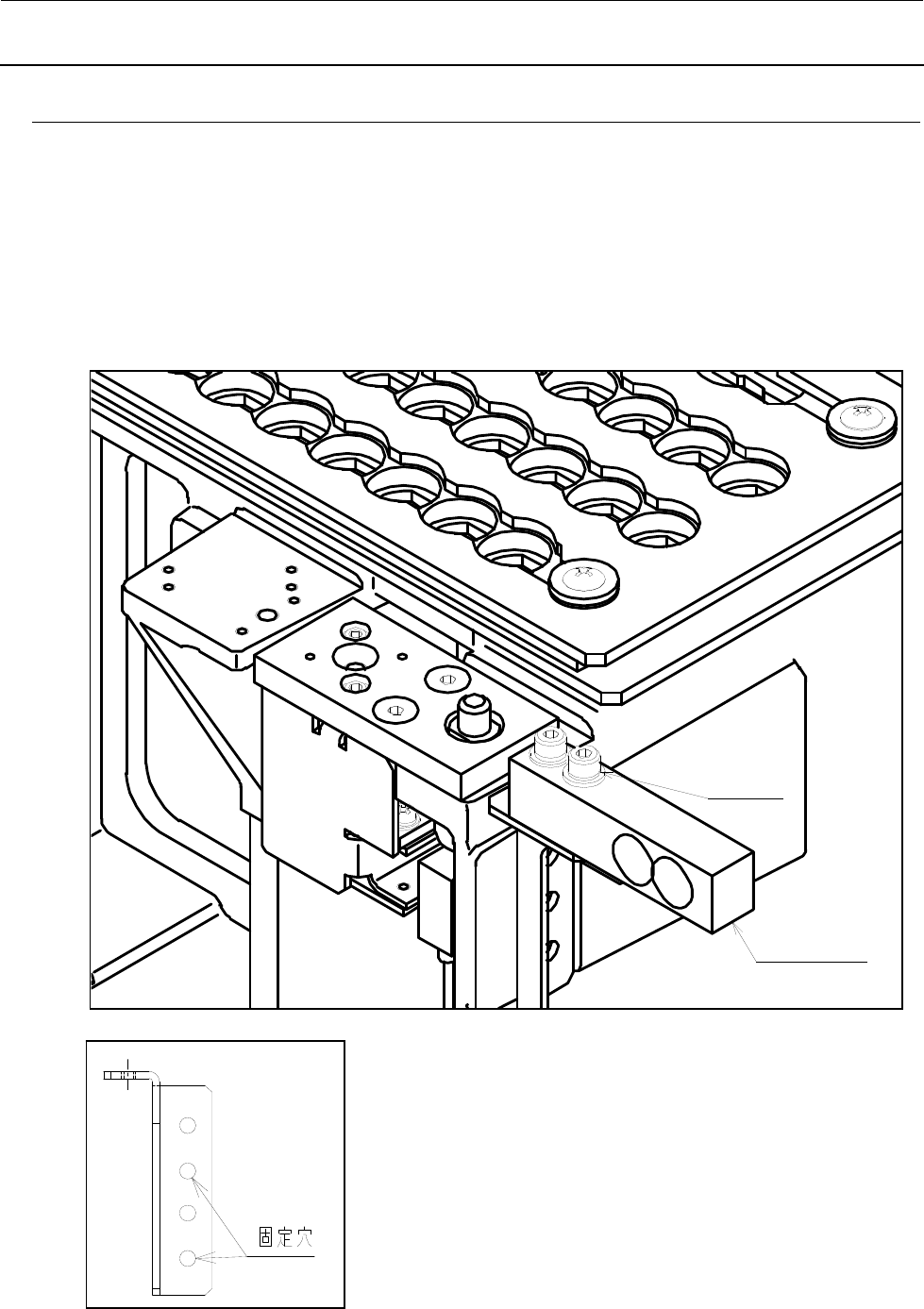 固定穴