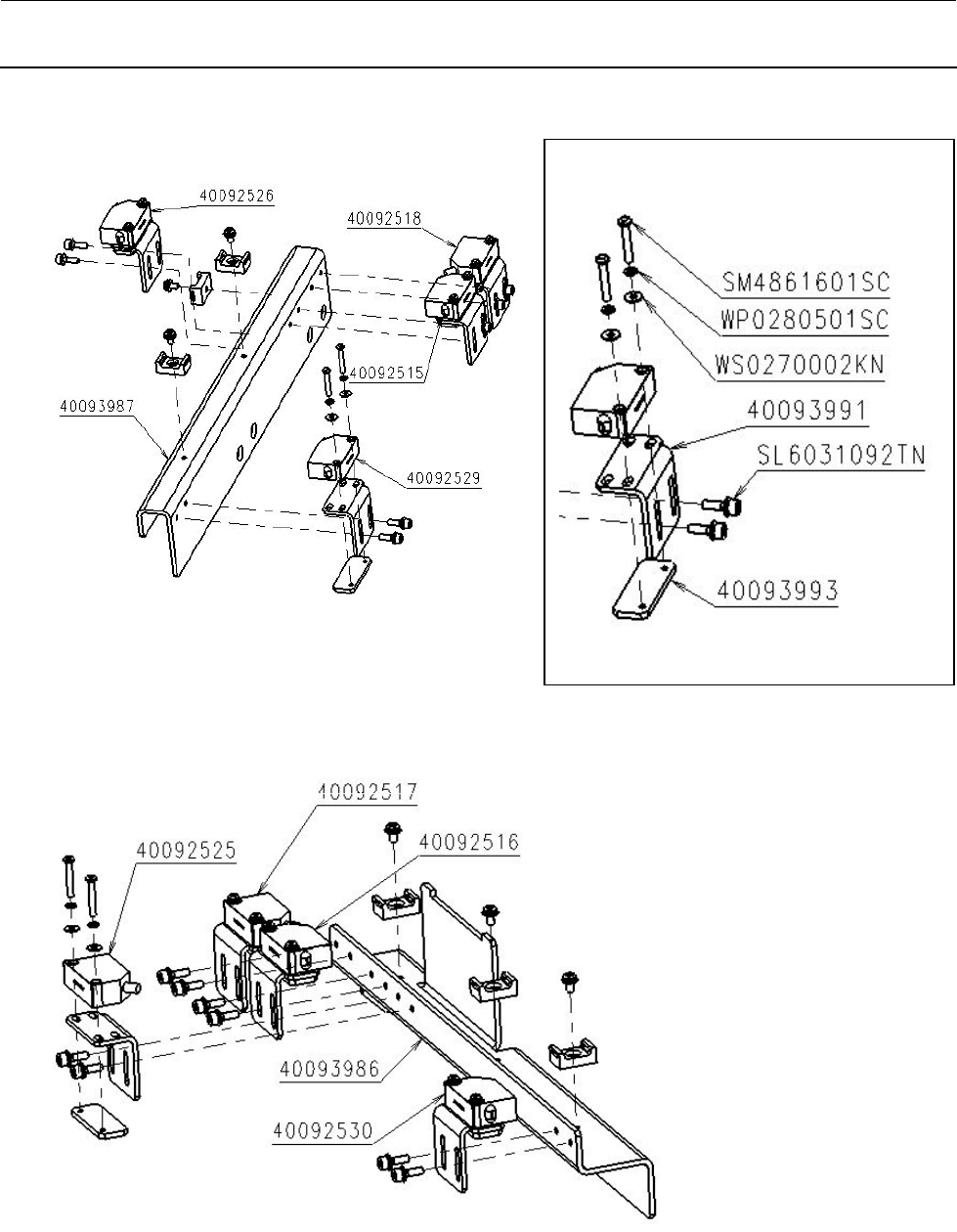 40092526
40092518
40092515
40093987
40092529

SM4861601SC
WP0280501SC
WS0270002KN
40093991
SL6031092TN
40093993

40092517
40092516
40092525
40093986
40092530