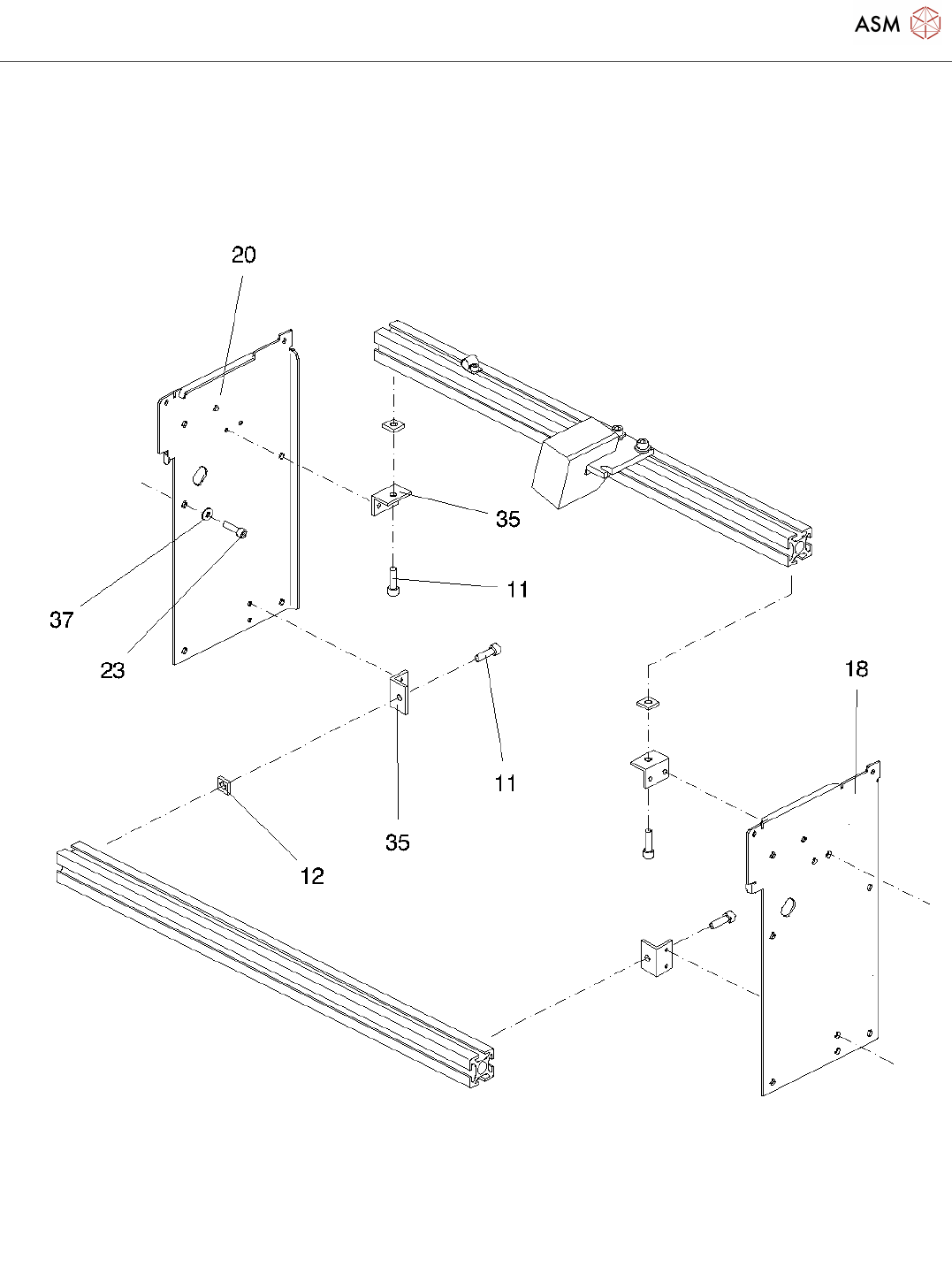 ASM

20

35

11

37

23

18

11

35

12