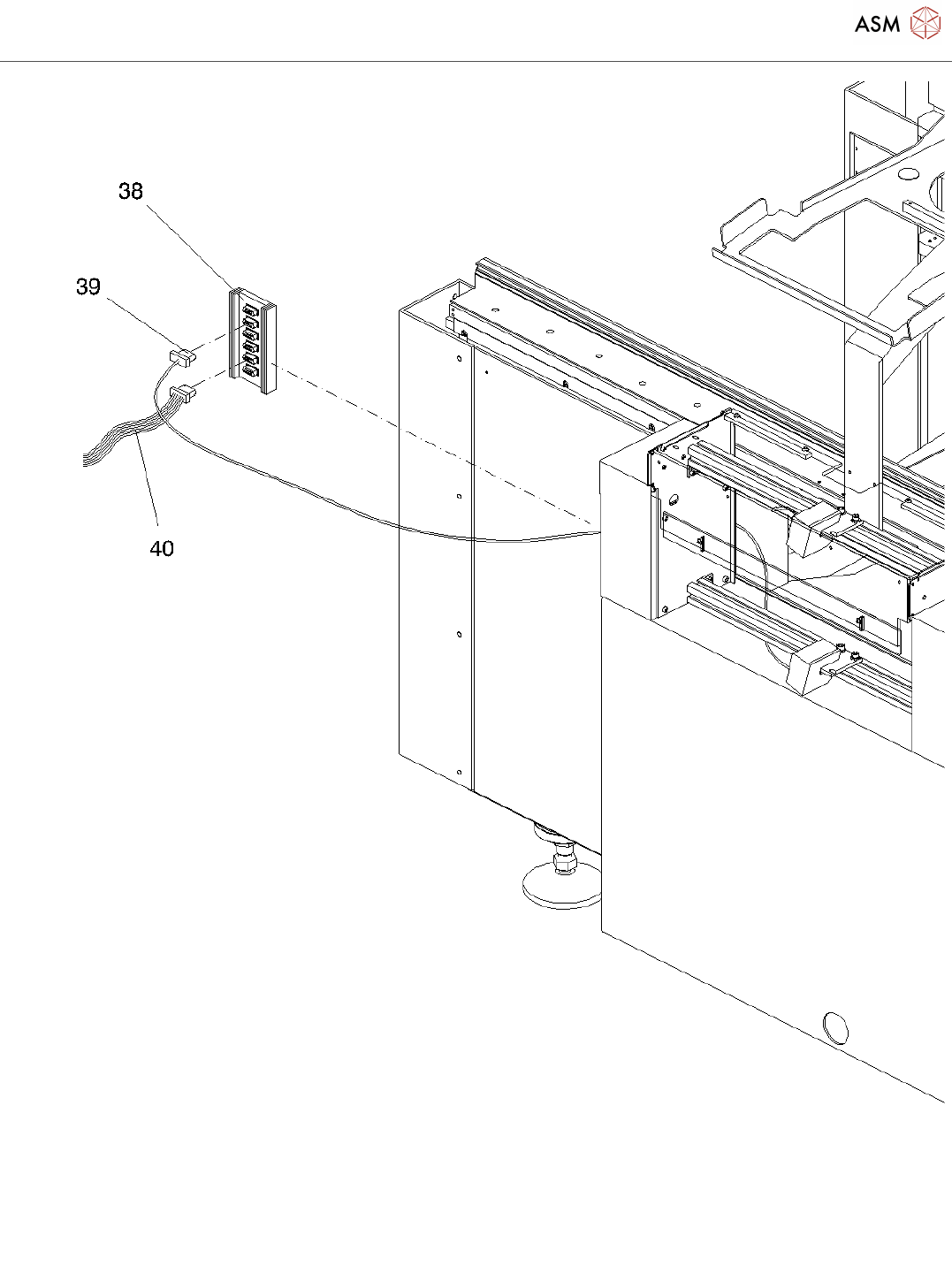 ASM

38

39

40