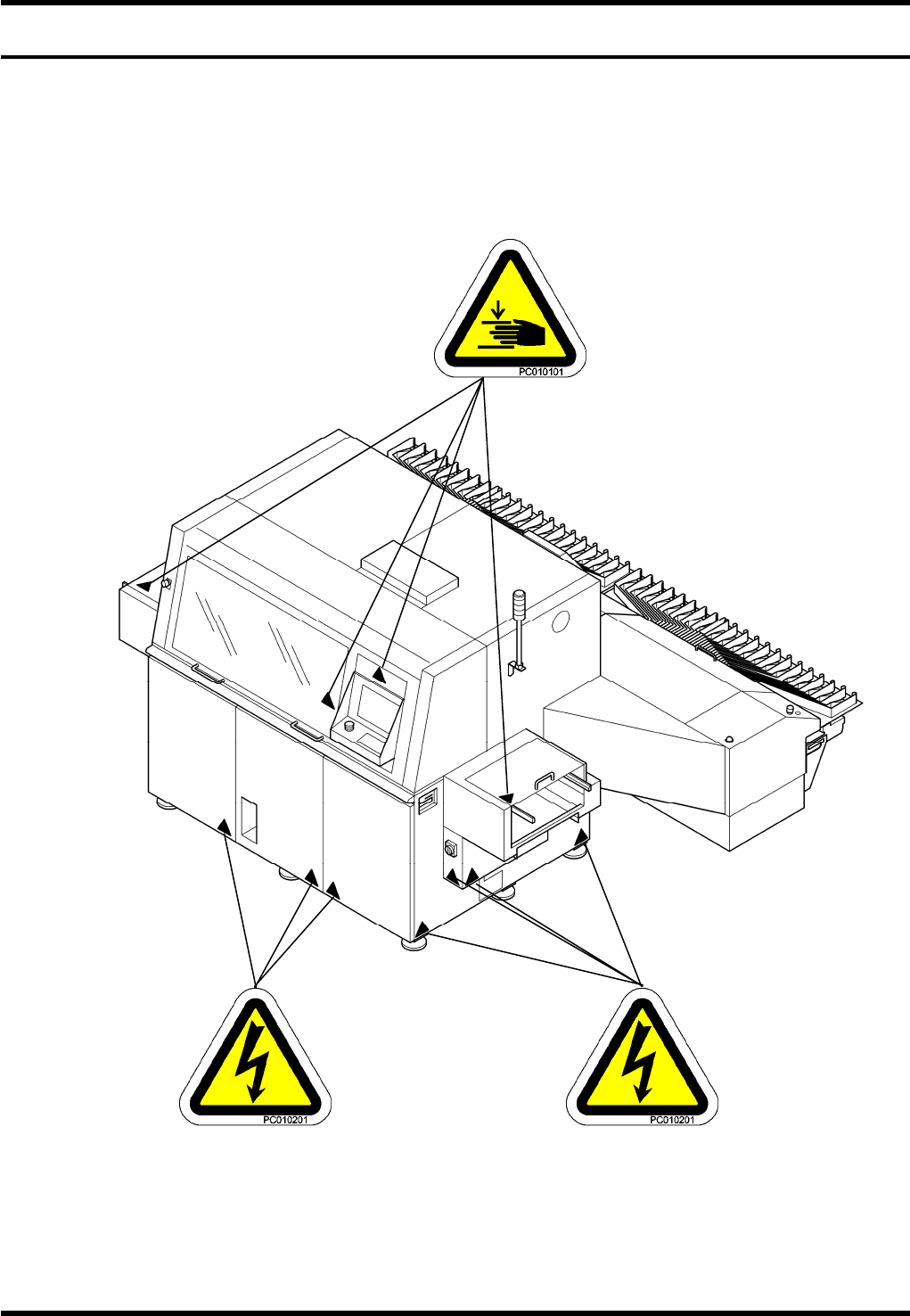 PC010101

PC010201

PC010201