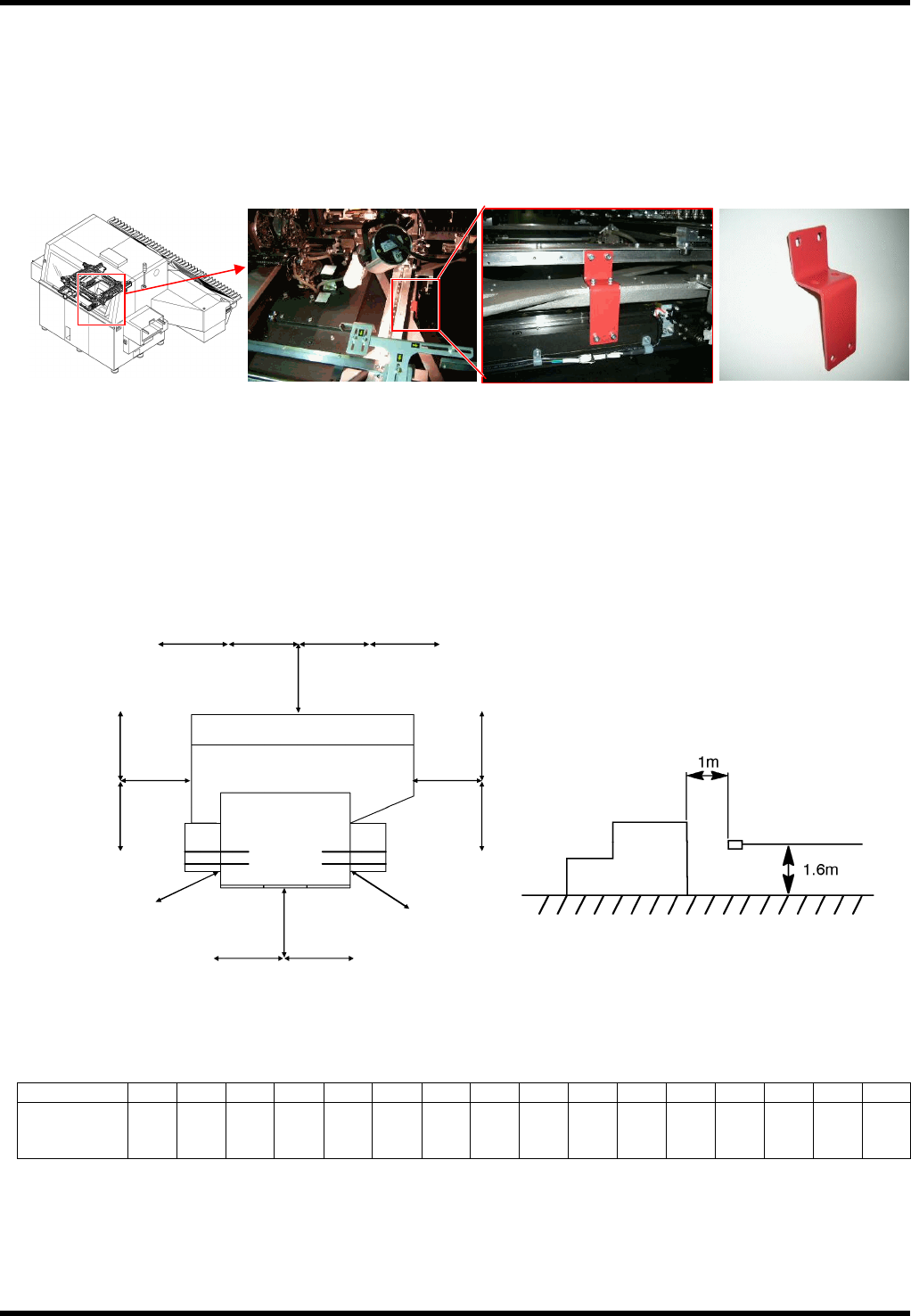 1m

1.6m