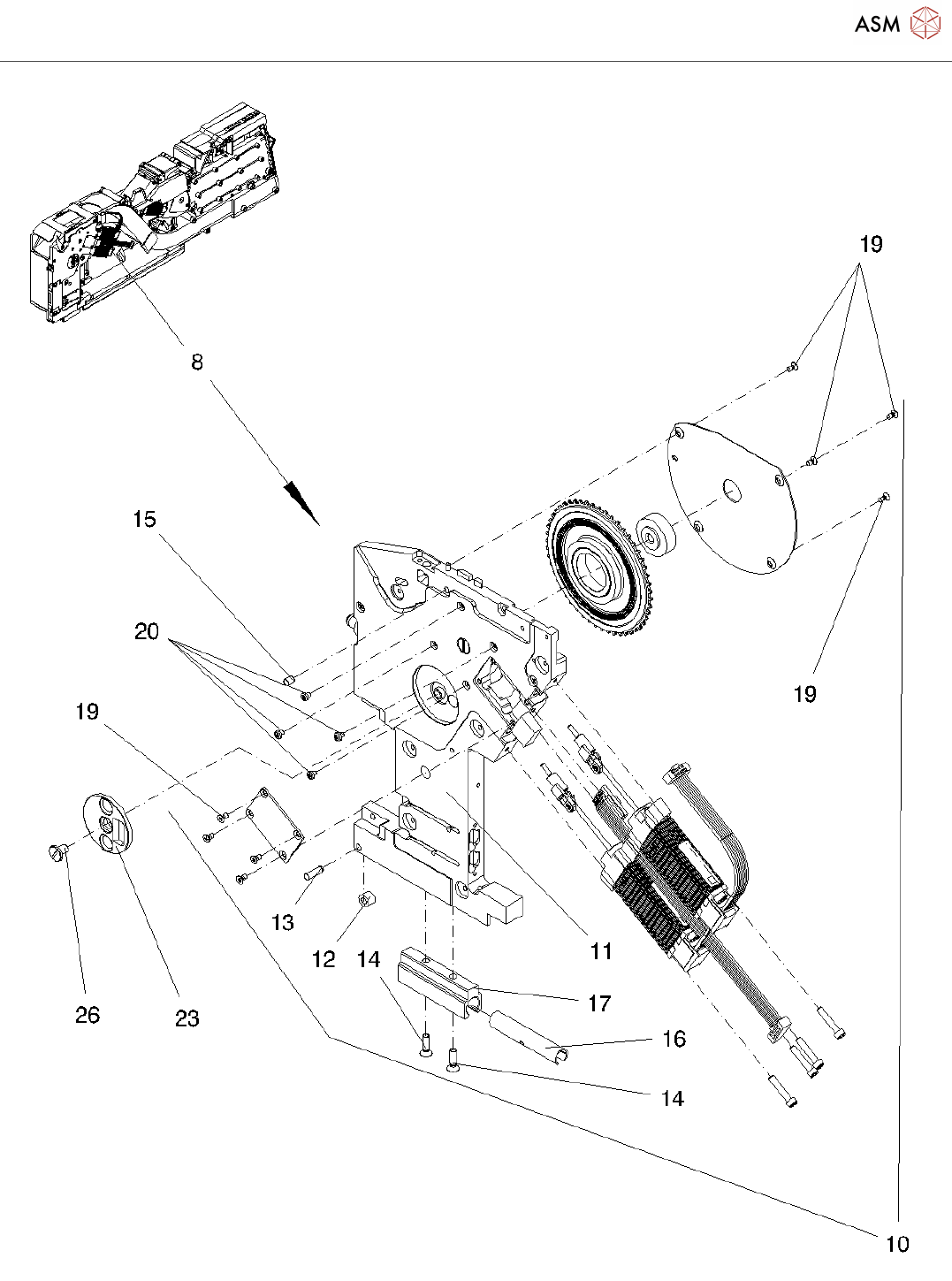 ASM

19

8

15

20

19

19

13

12

14

11

17

16

14

26

23

10