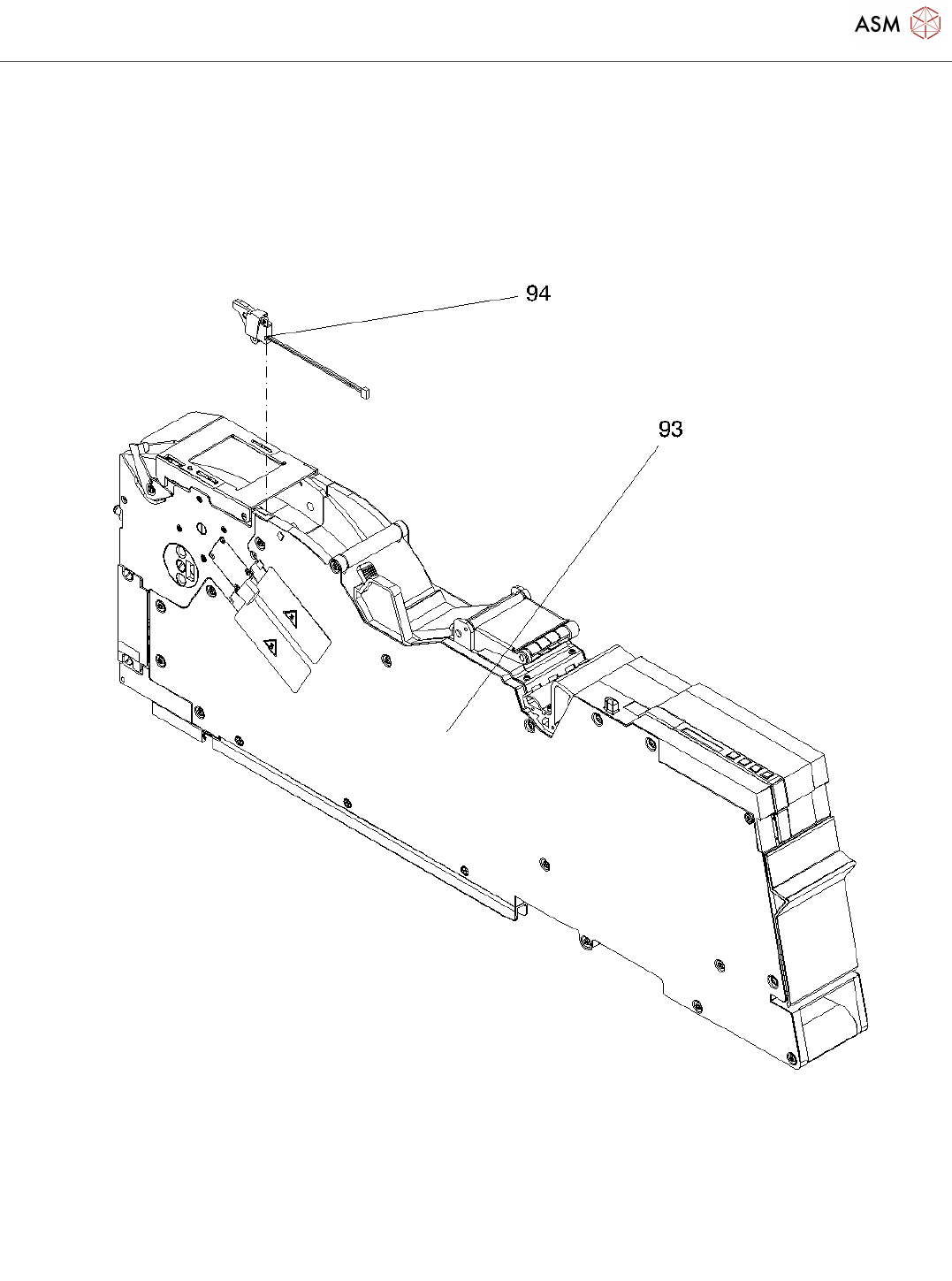 ASM

94

93