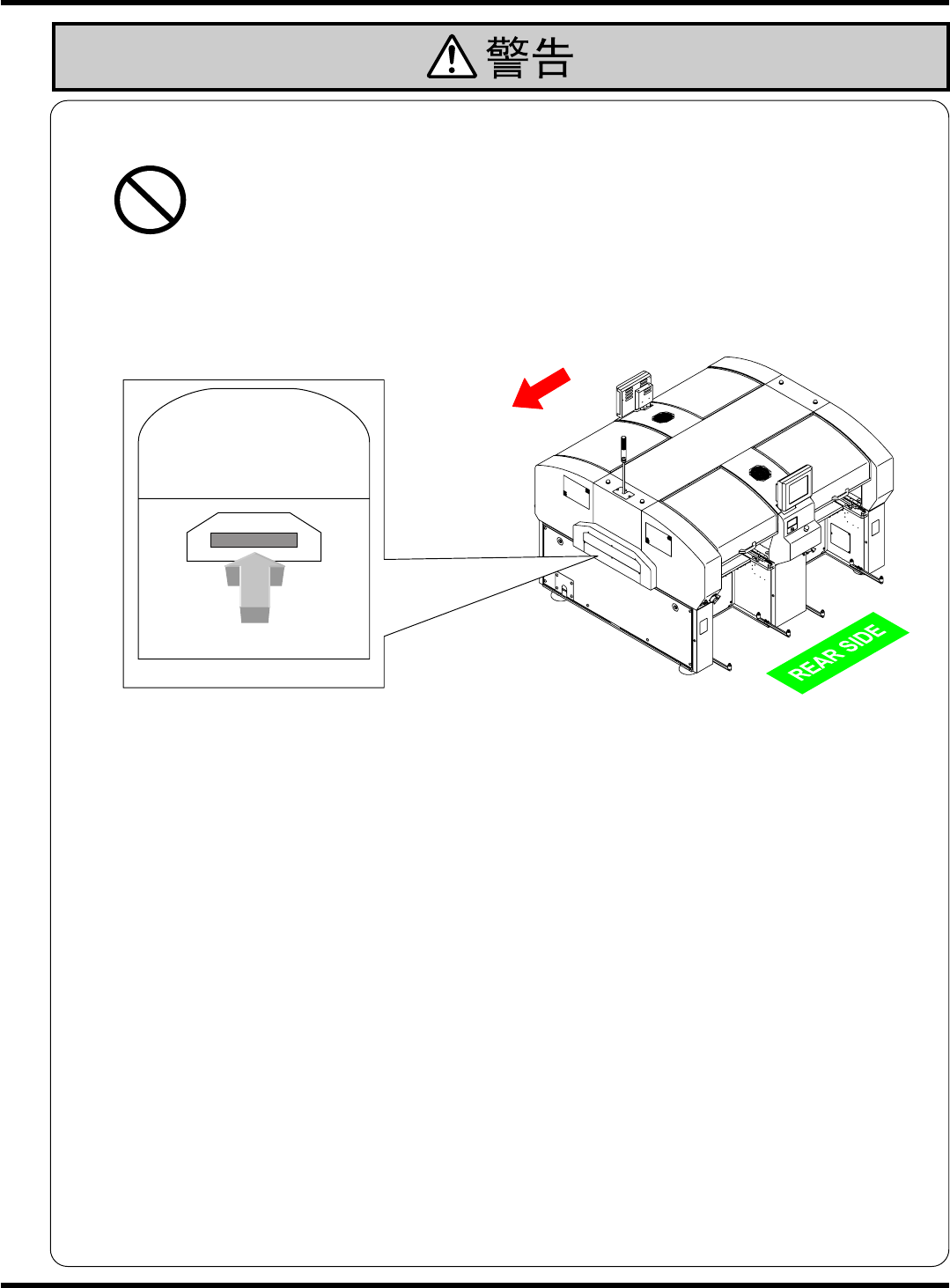 警告

REAR SIDE