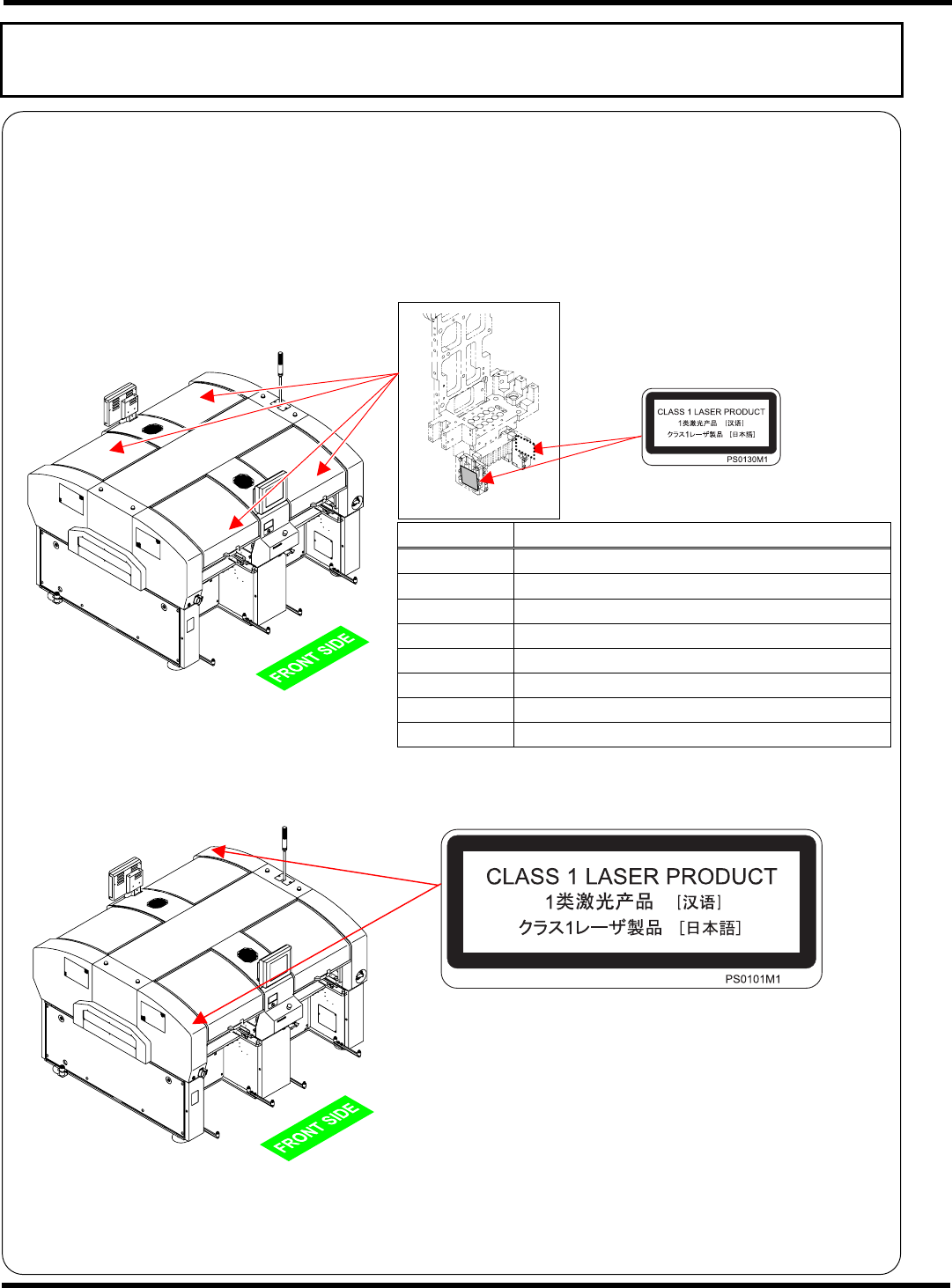 CLASS 1 LASER PRODUCT
1类激光产品 ［汉语］
クラス1レーザ製品 ［日本語］
PS0130M1

FRONT SIDE

CLASS 1 LASER PRODUCT
1类激光产品 ［汉语］
クラス1レーザ製品 ［日本語］
PS0101M1

FRONT SIDE