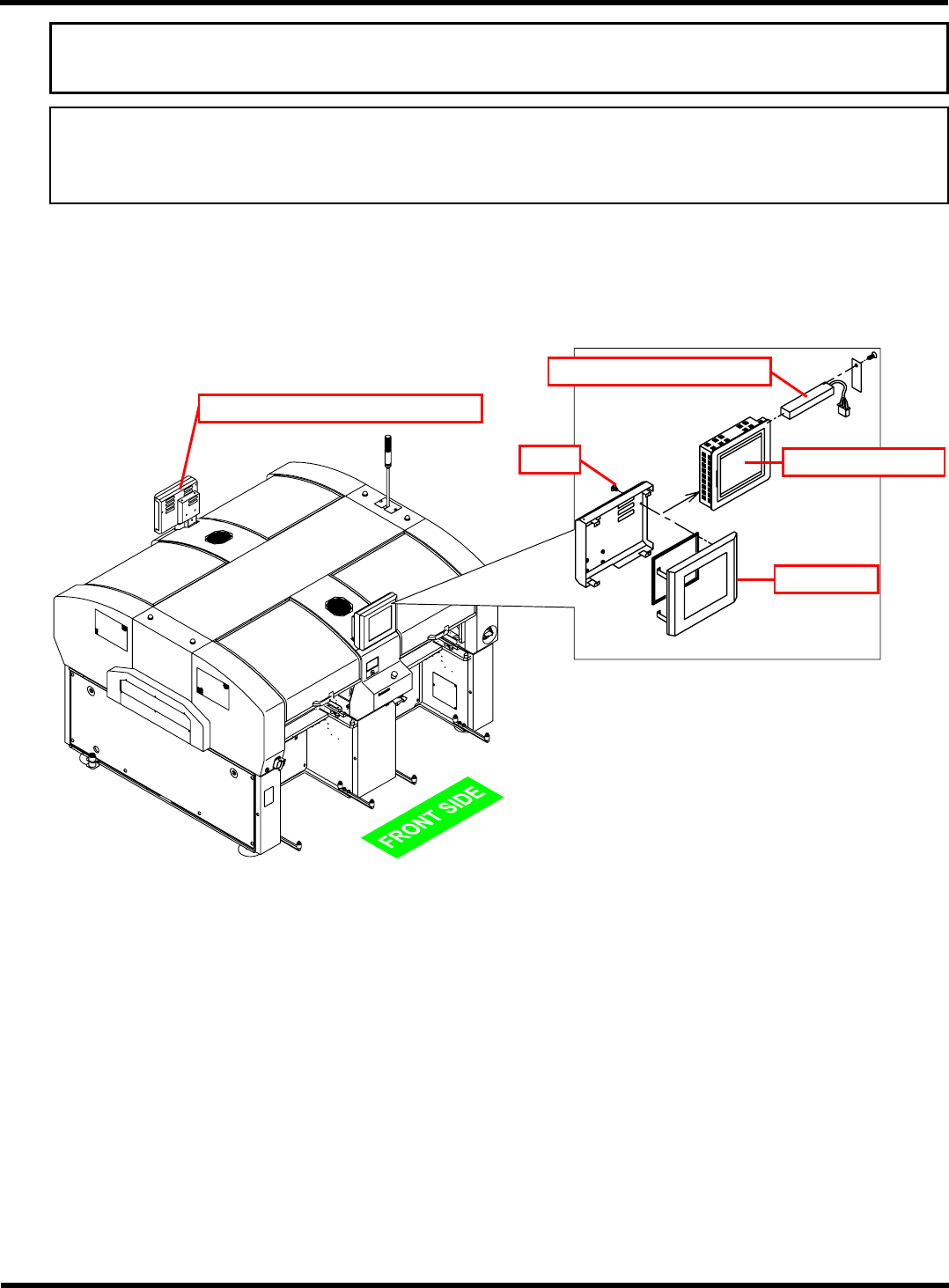 FRONT SIDE