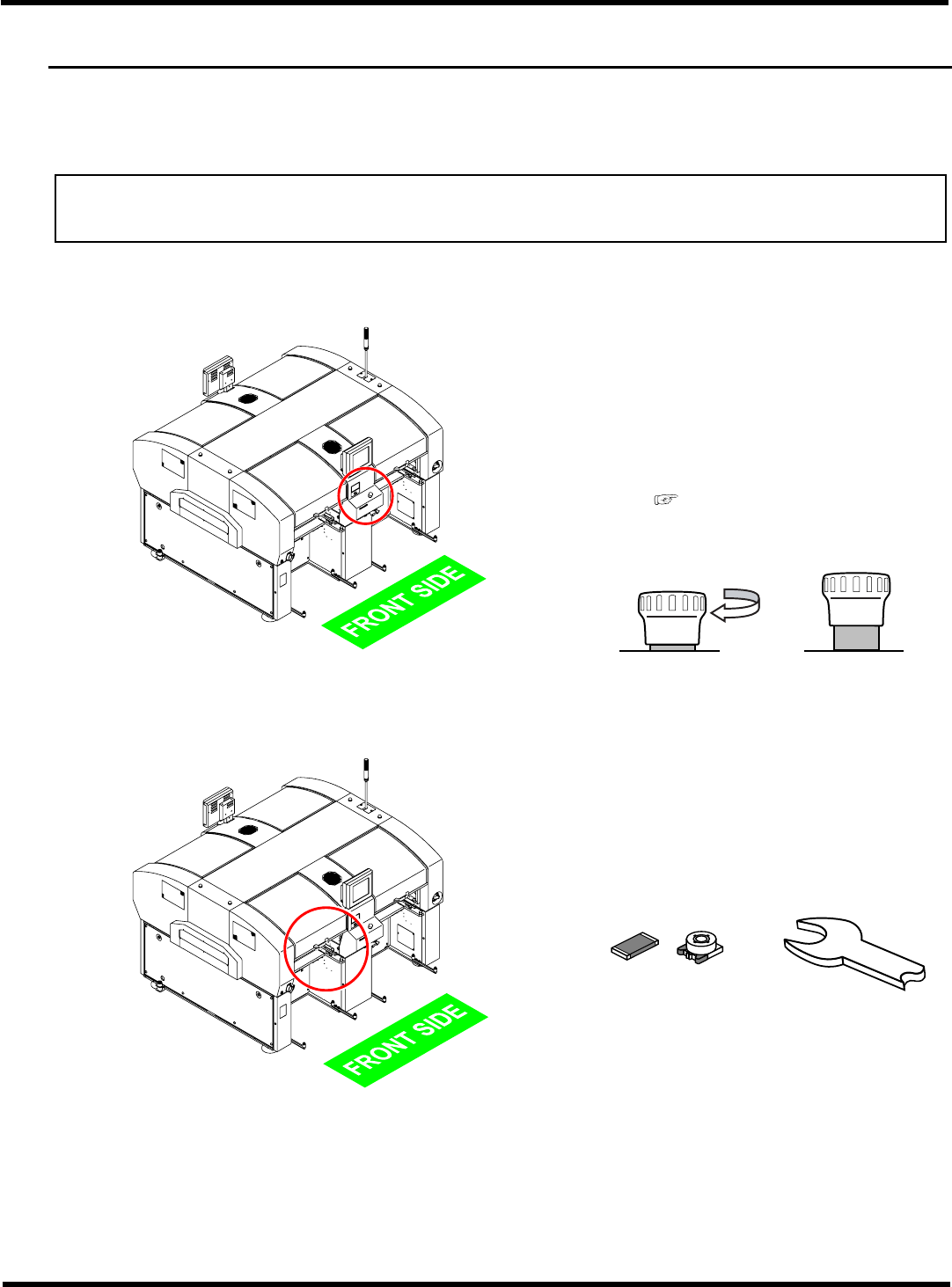 FRONT SIDE

FRONT SIDE