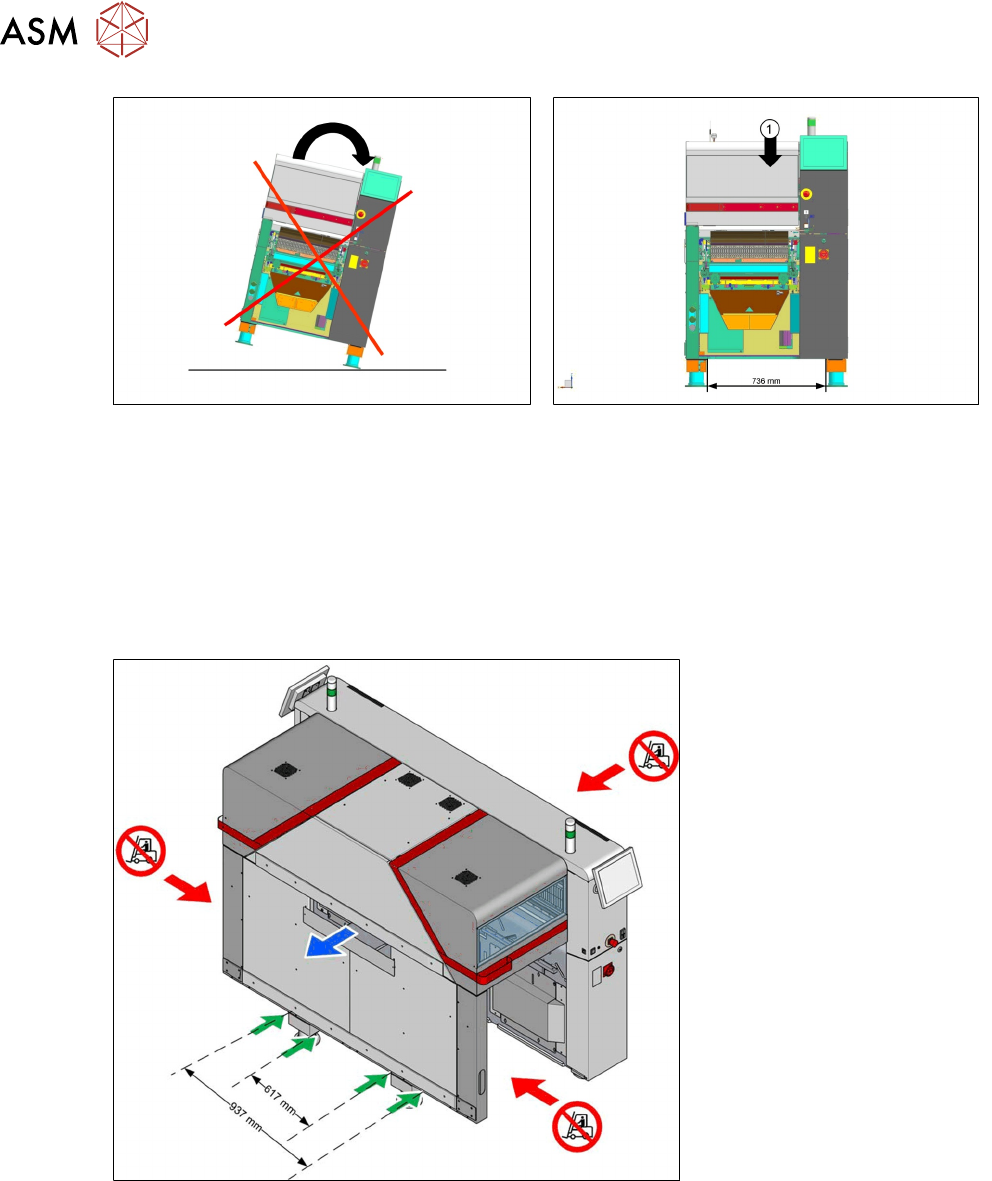 ASM

1

736 mm

617 mm

937 mm