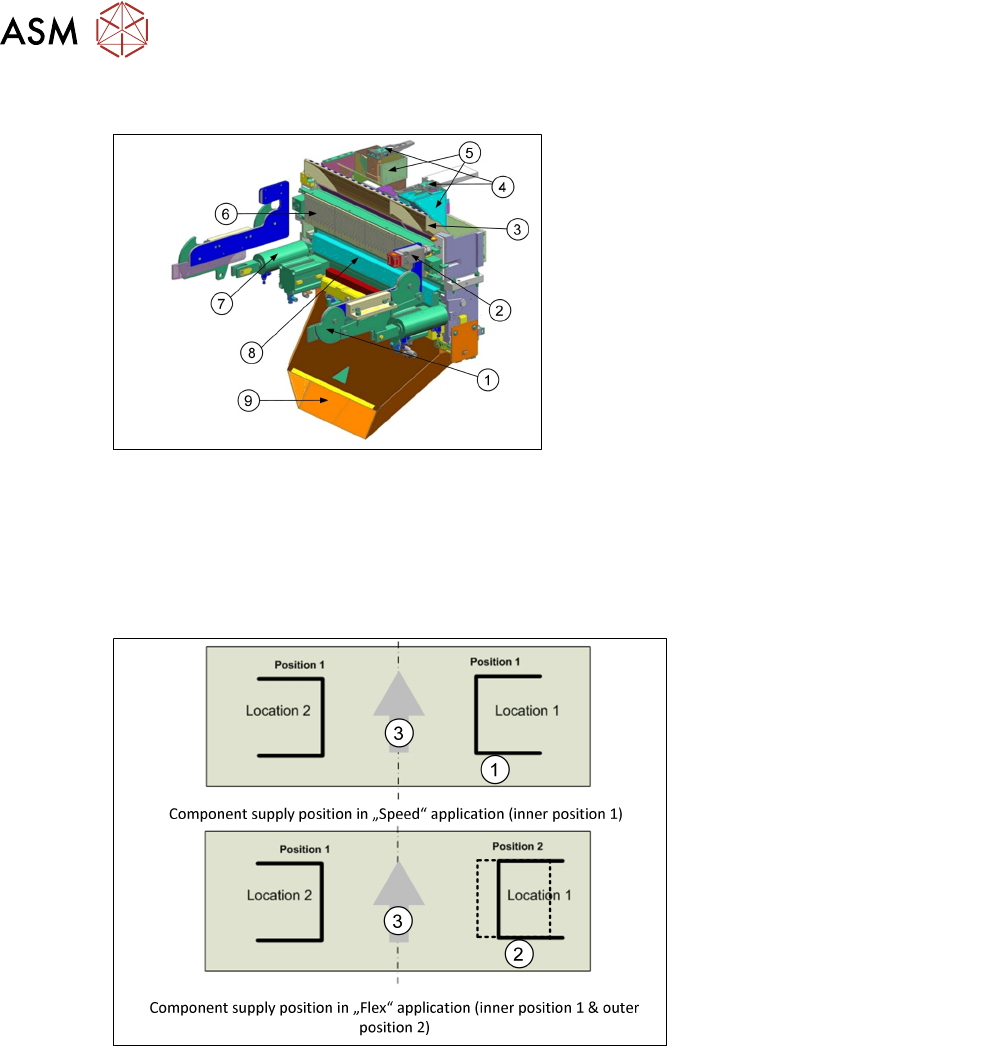 ASM

5
4
6
3
7
2
8
1
9

Position 1
Location 2
3
Position 1
Location 1
1

Component supply position in „Speed“ application (inner position 1)

Position 1
Location 2
3
Position 2
Location 1
2

Component supply position in „Flex“ application (inner position 1 & outer position 2)