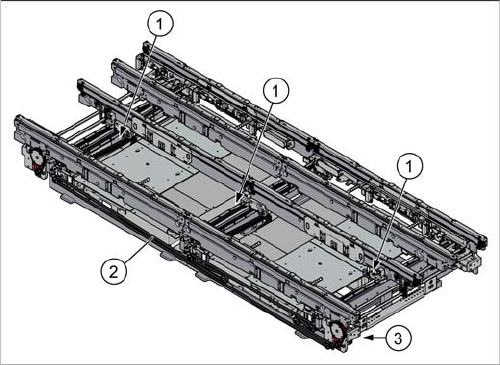 1
1
1
2
3