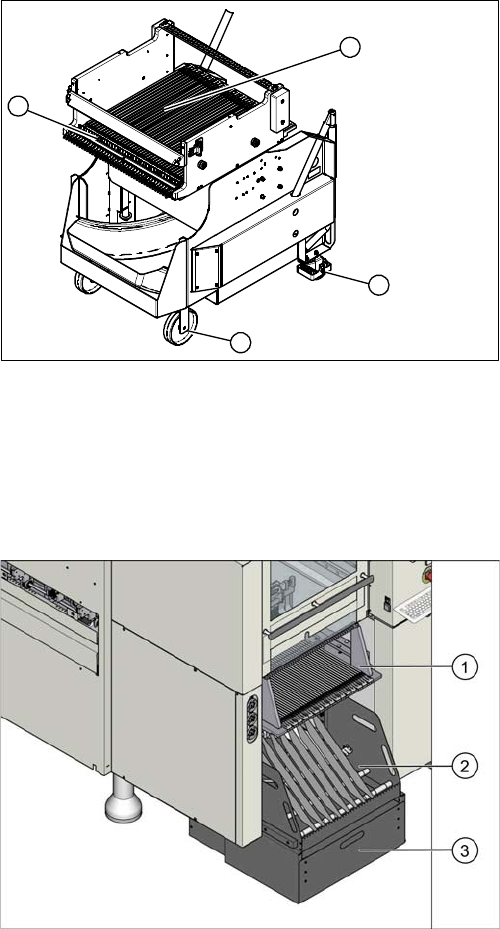 1
2
3