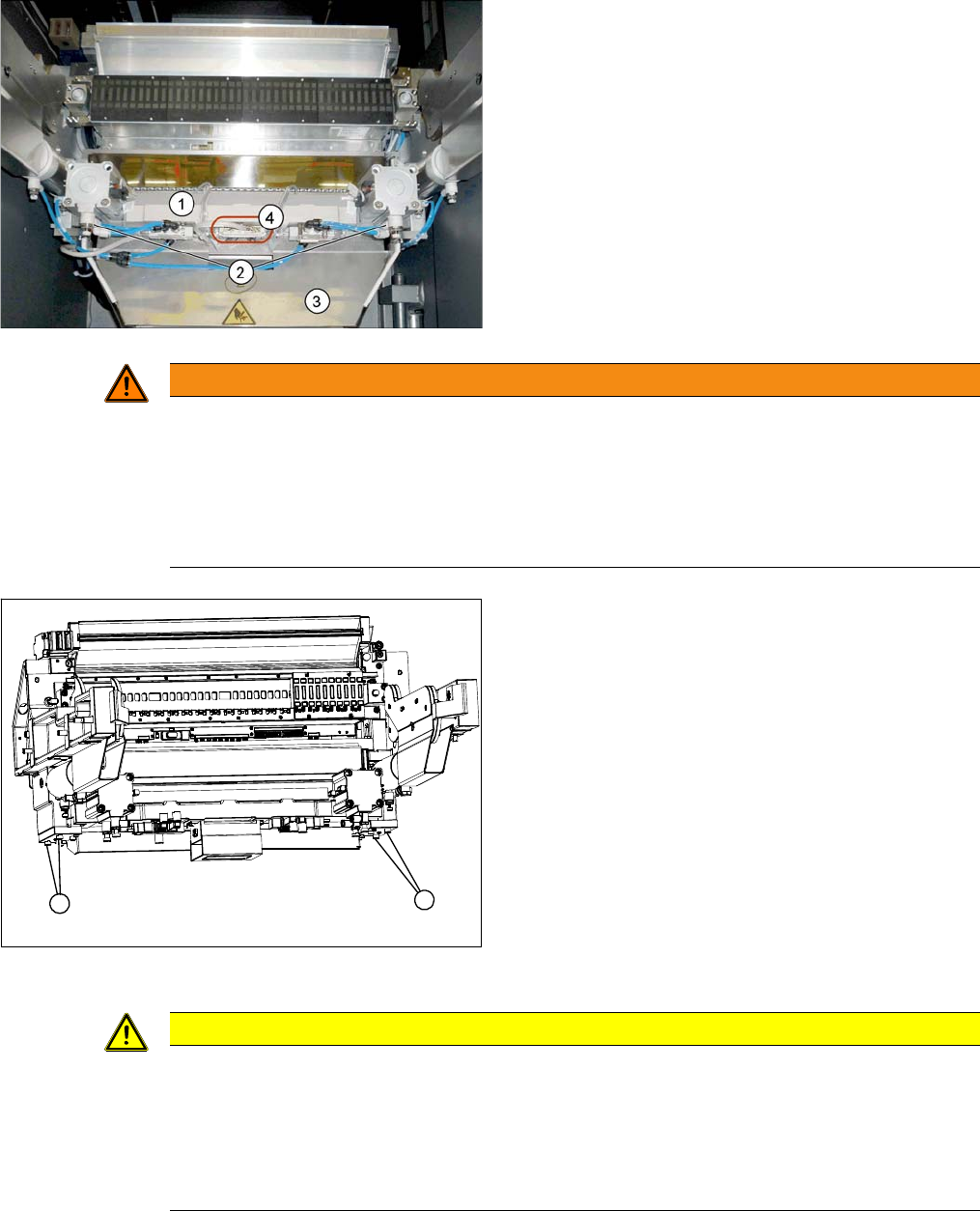 1
4
2
3