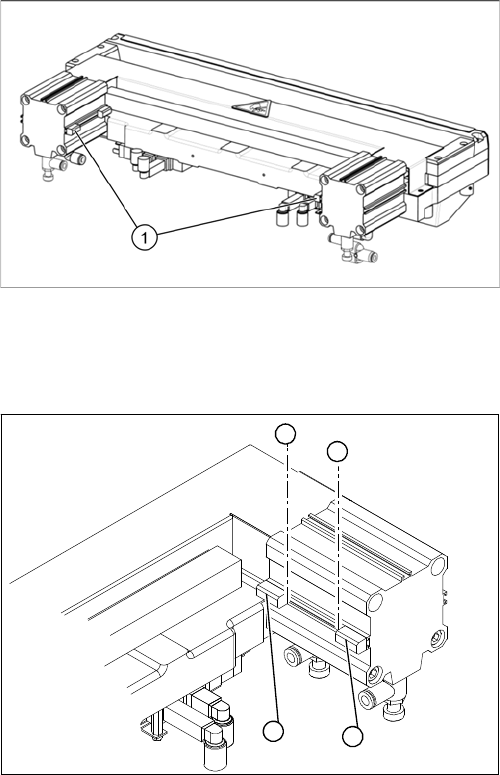 1