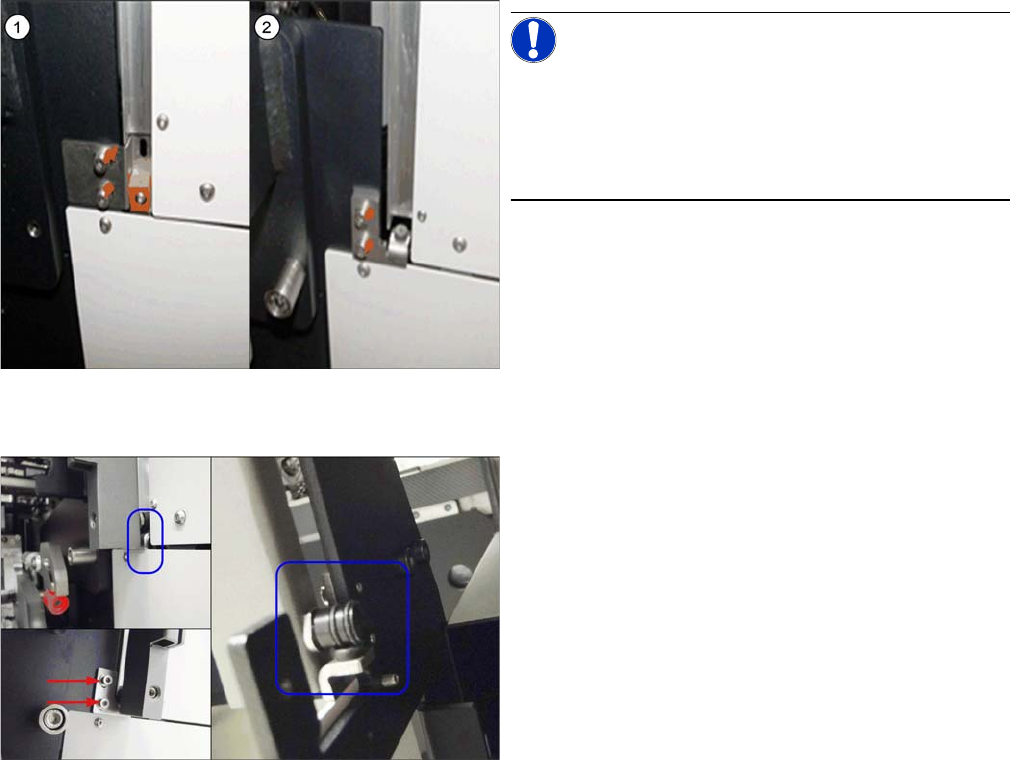 1
2