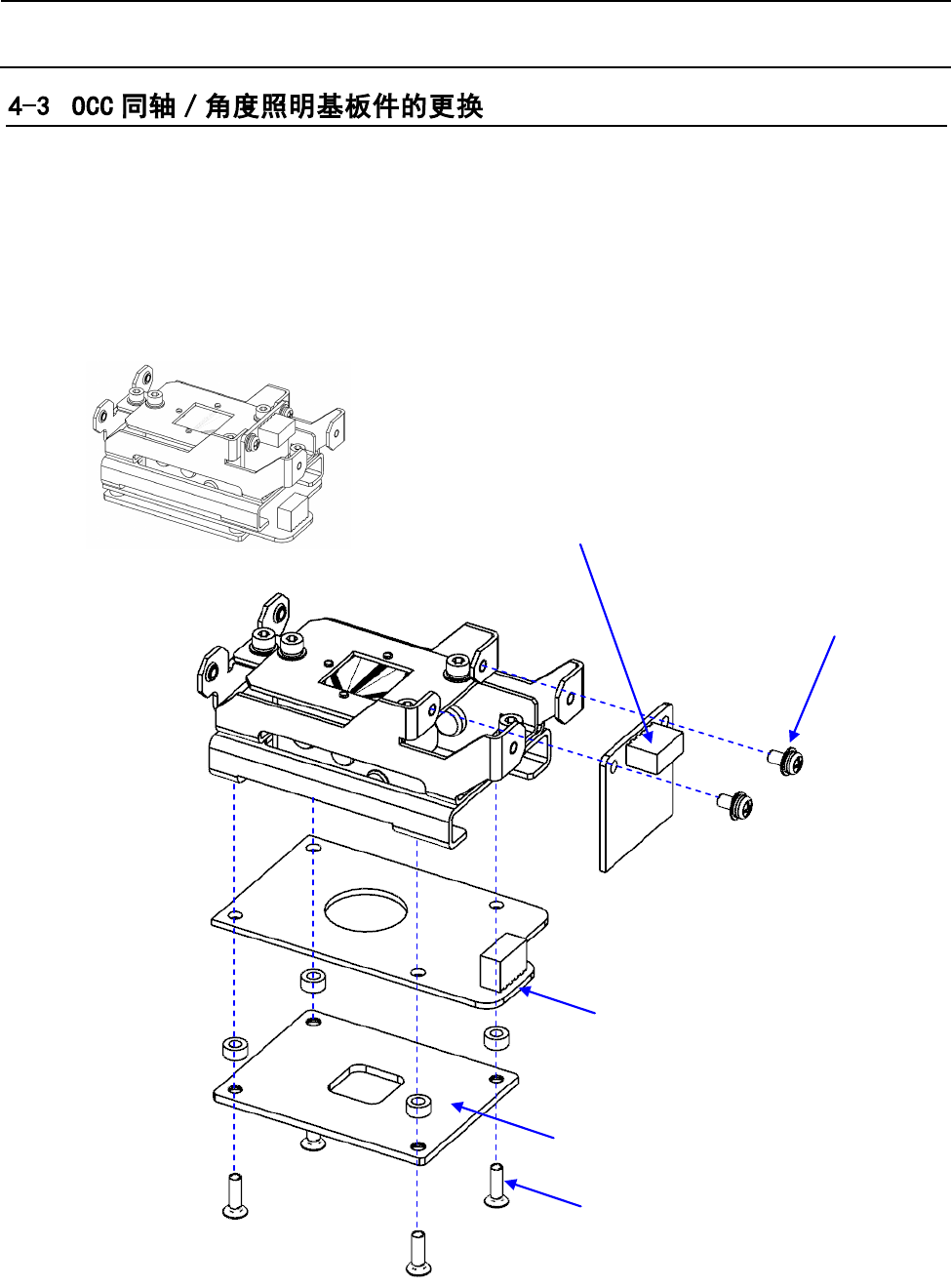 4-3 OCC 同轴 / 角度照明基板件的更换