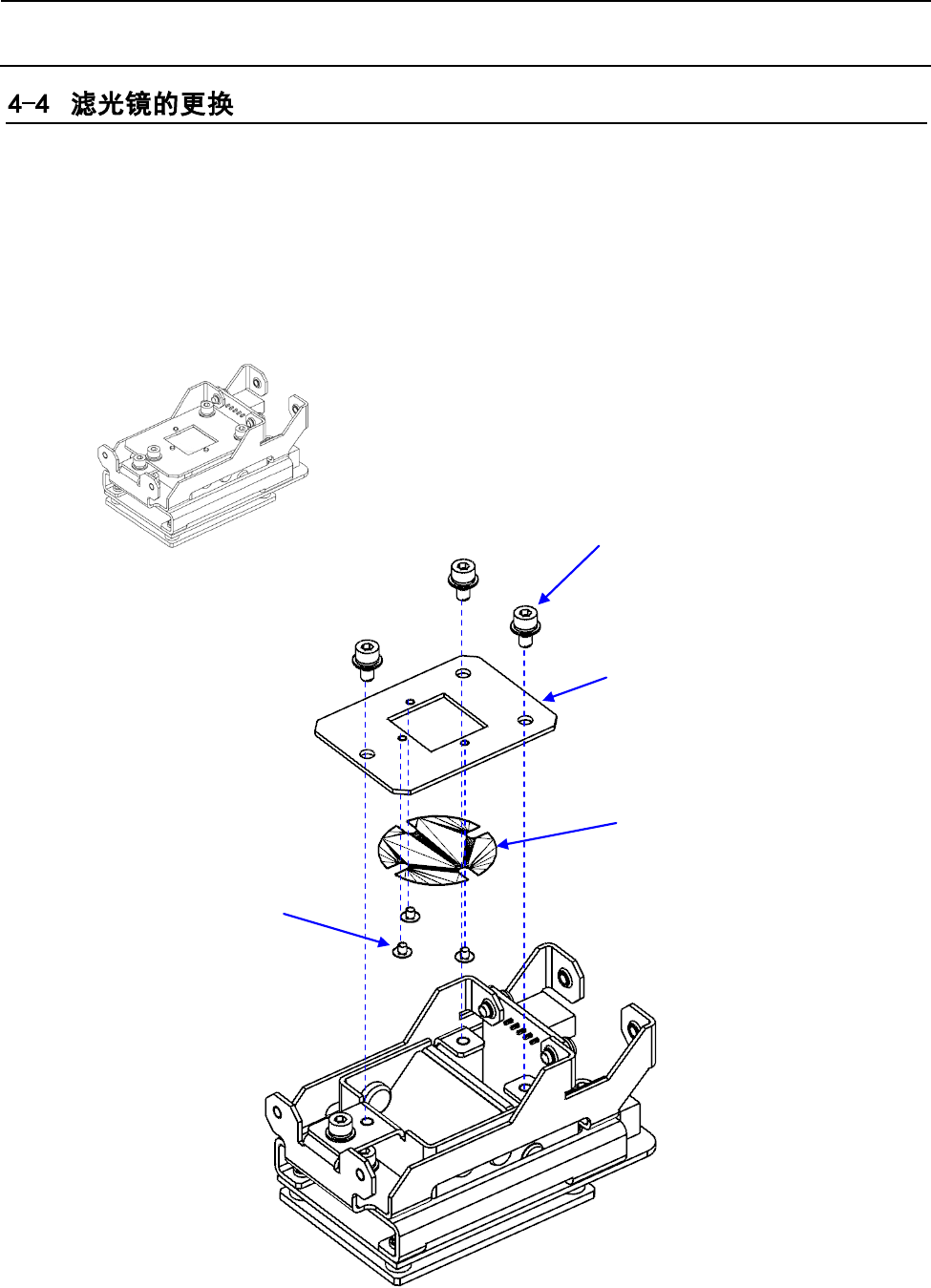 4-4 滤光镜的更换