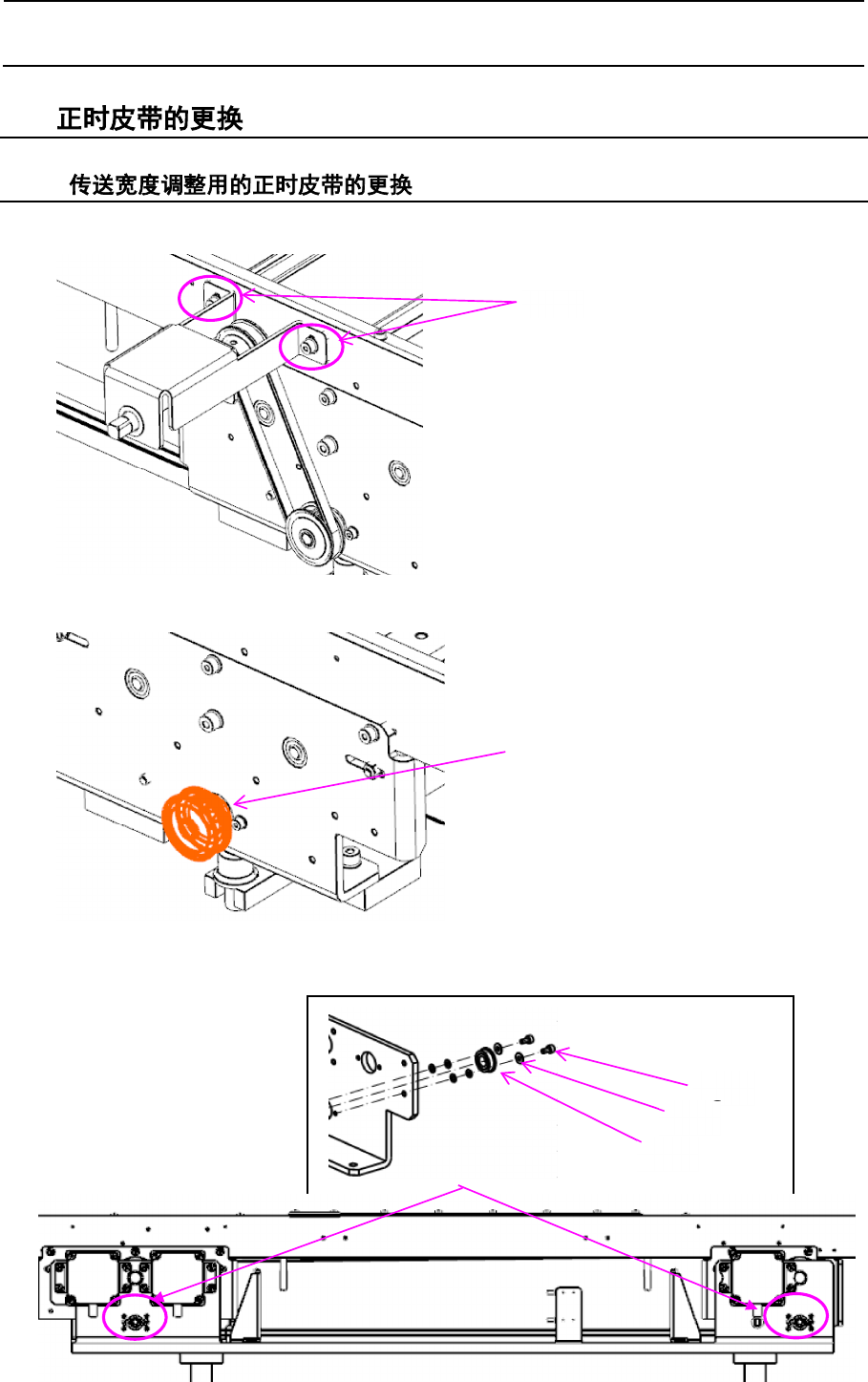 正时皮带的更换

传送宽度调整用的正时皮带的更换