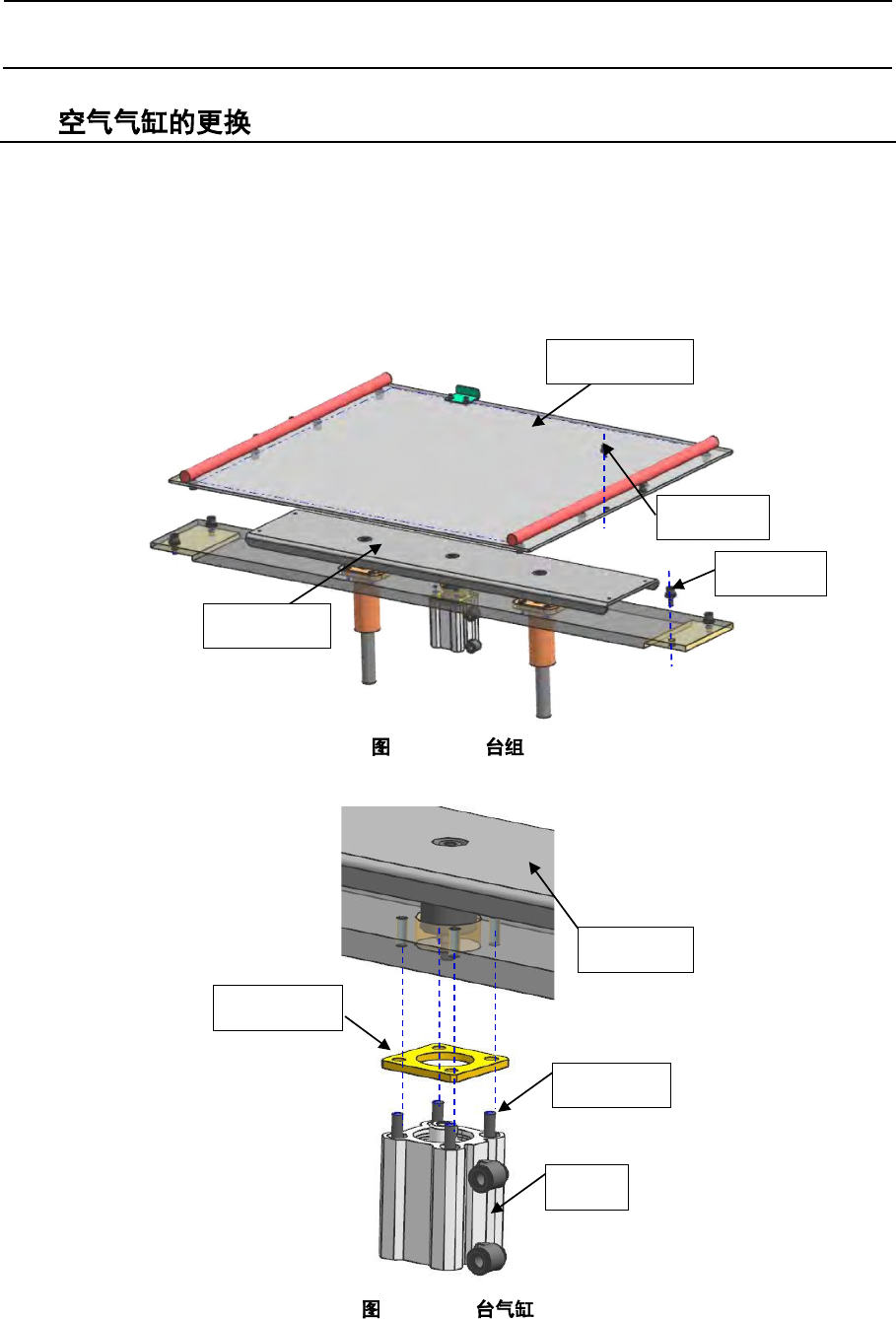 空气气缸的更换

图 台组

图 台气缸