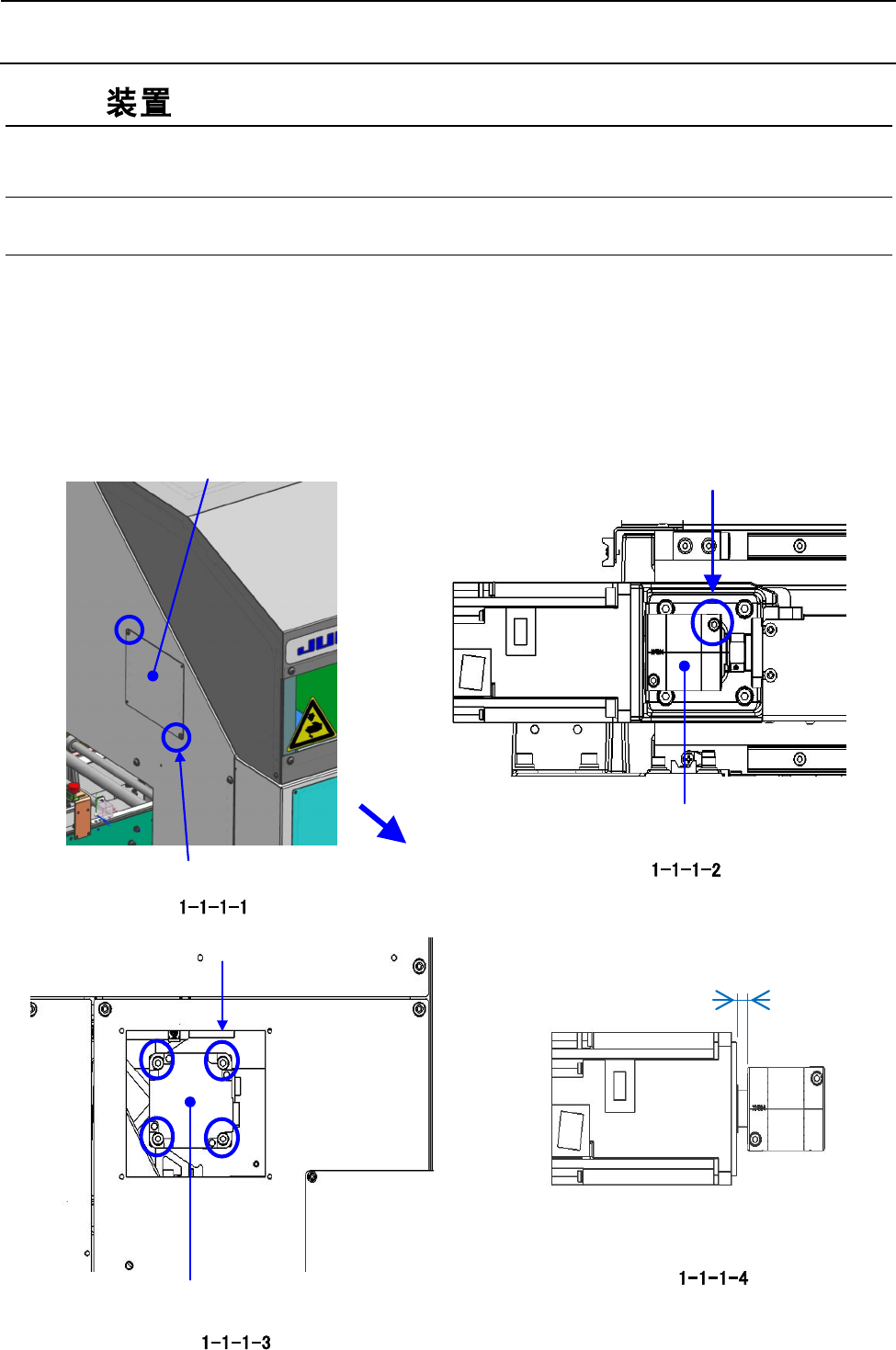 装置

1-1-1-1

1-1-1-2

1-1-1-3

1-1-1-4