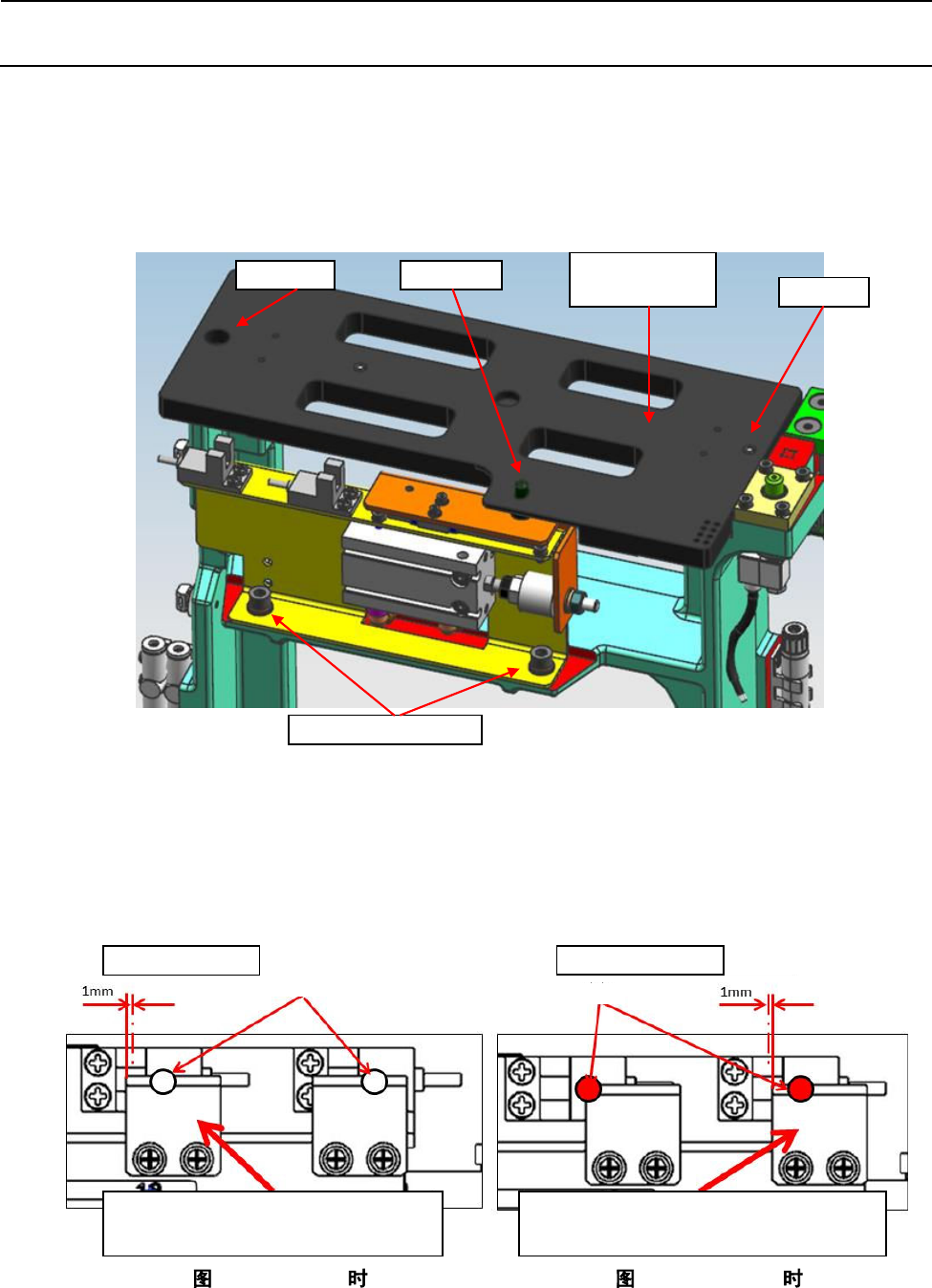 1mm

1mm

图 时

图 时