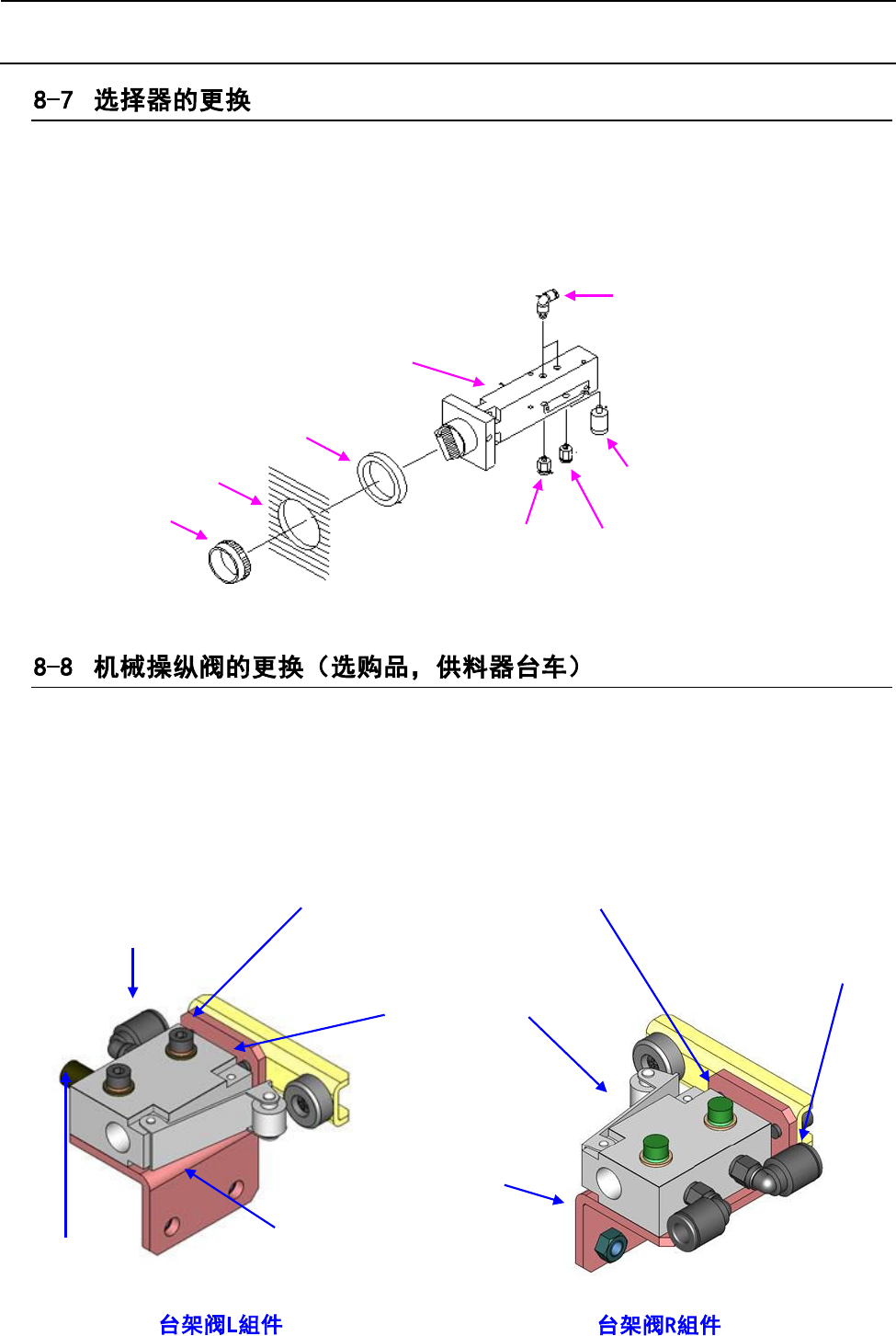 8-7 选择器的更换

8-8 机械操纵阀的更换（选购品，供料器台车）

台架阀L組件

台架阀R組件