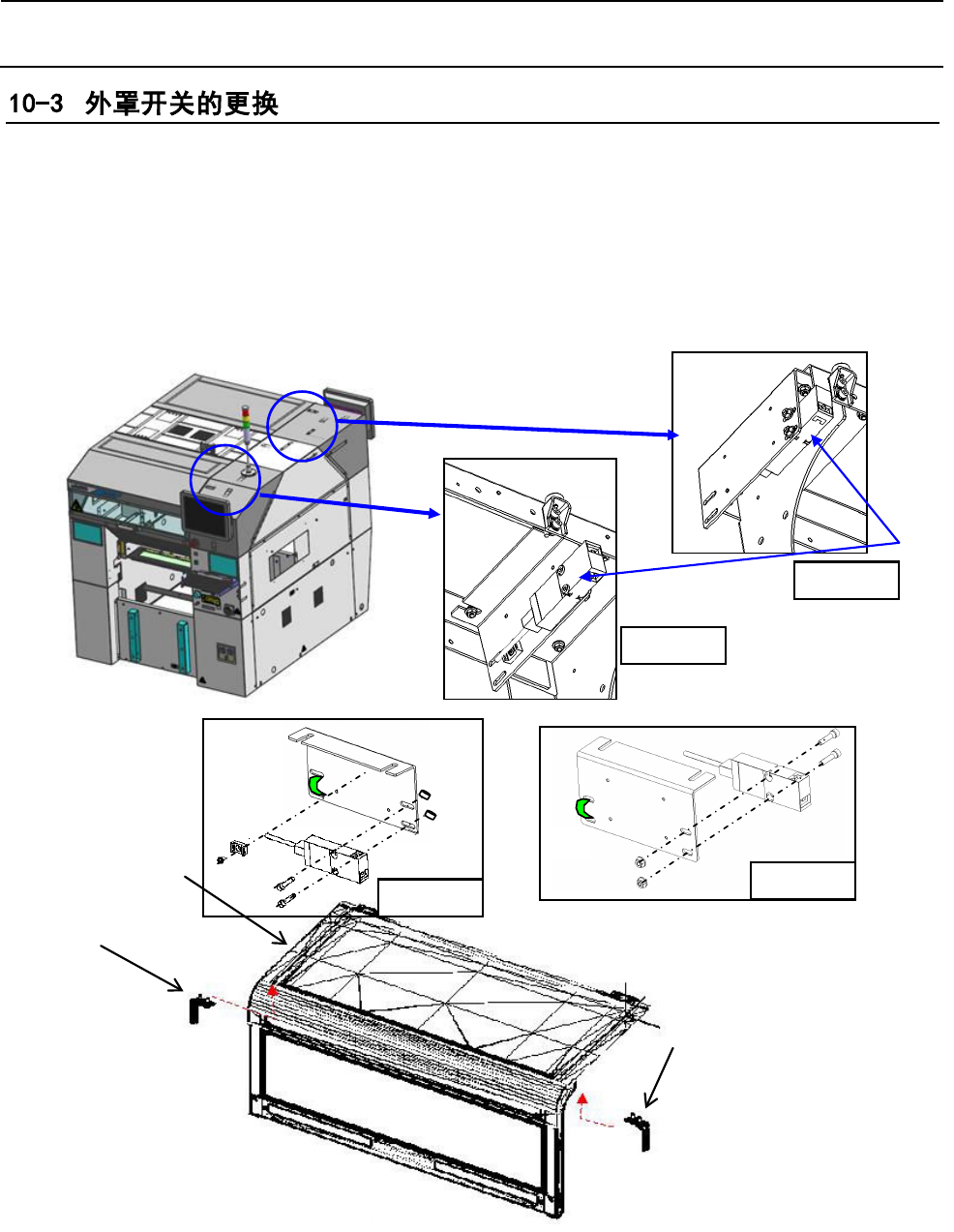 10-3 外罩开关的更换