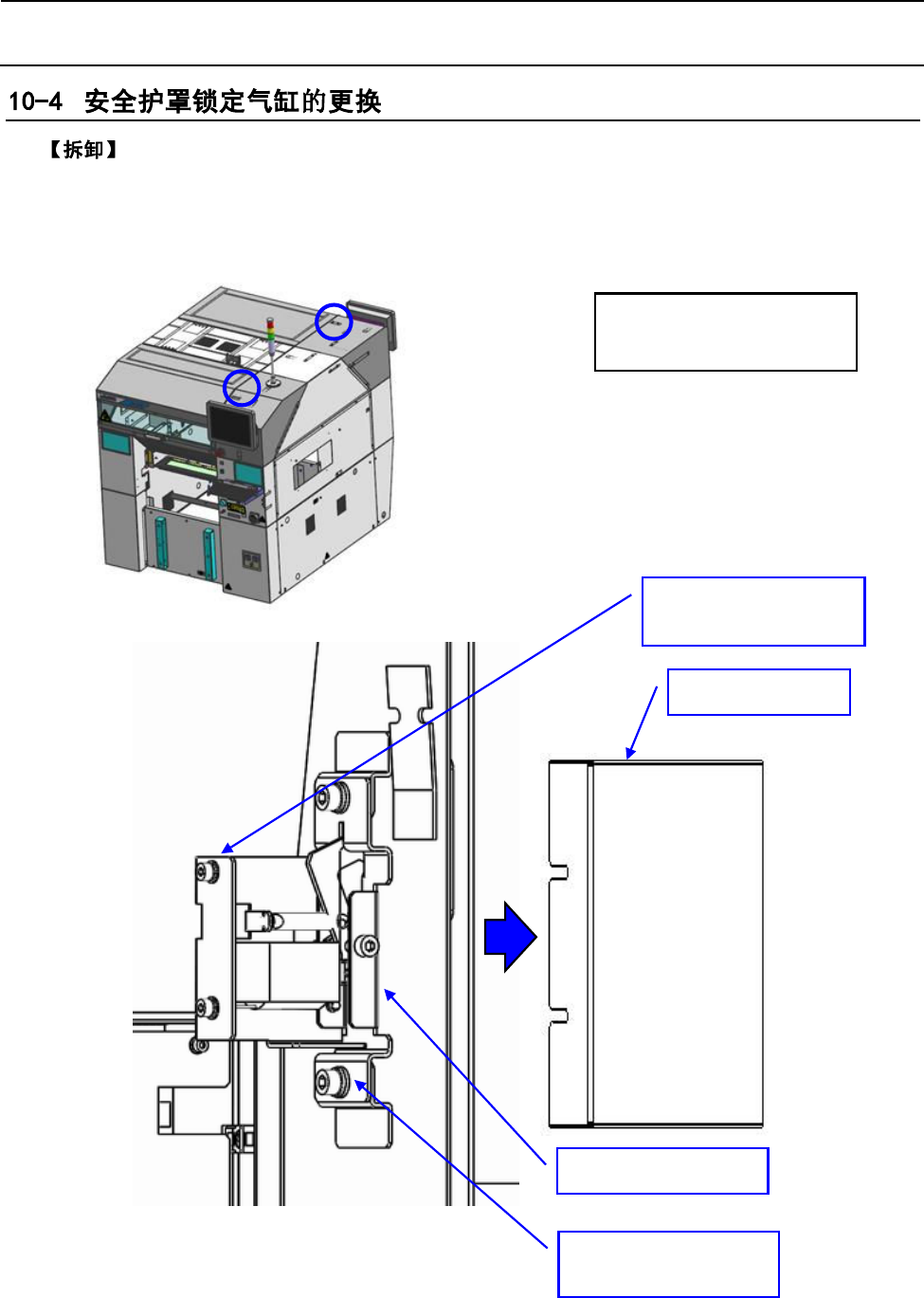 10-4 安全护罩锁定气缸的更换

【拆卸】