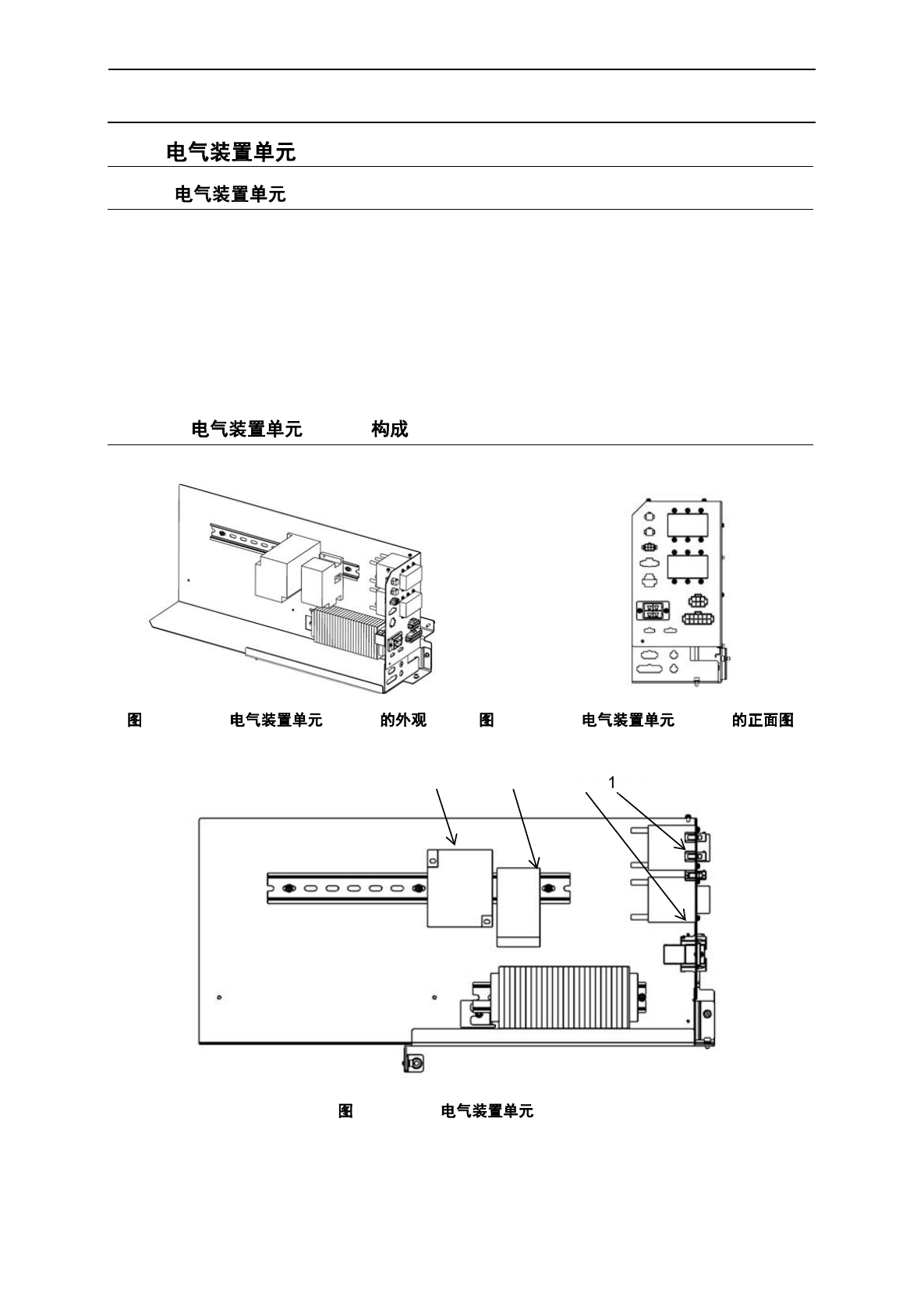 电气装置单元

电气装置单元

电气装置单元 构成

图 电气装置单元 的外观 图 电气装置单元 的正面图

1

图 电气装置单元