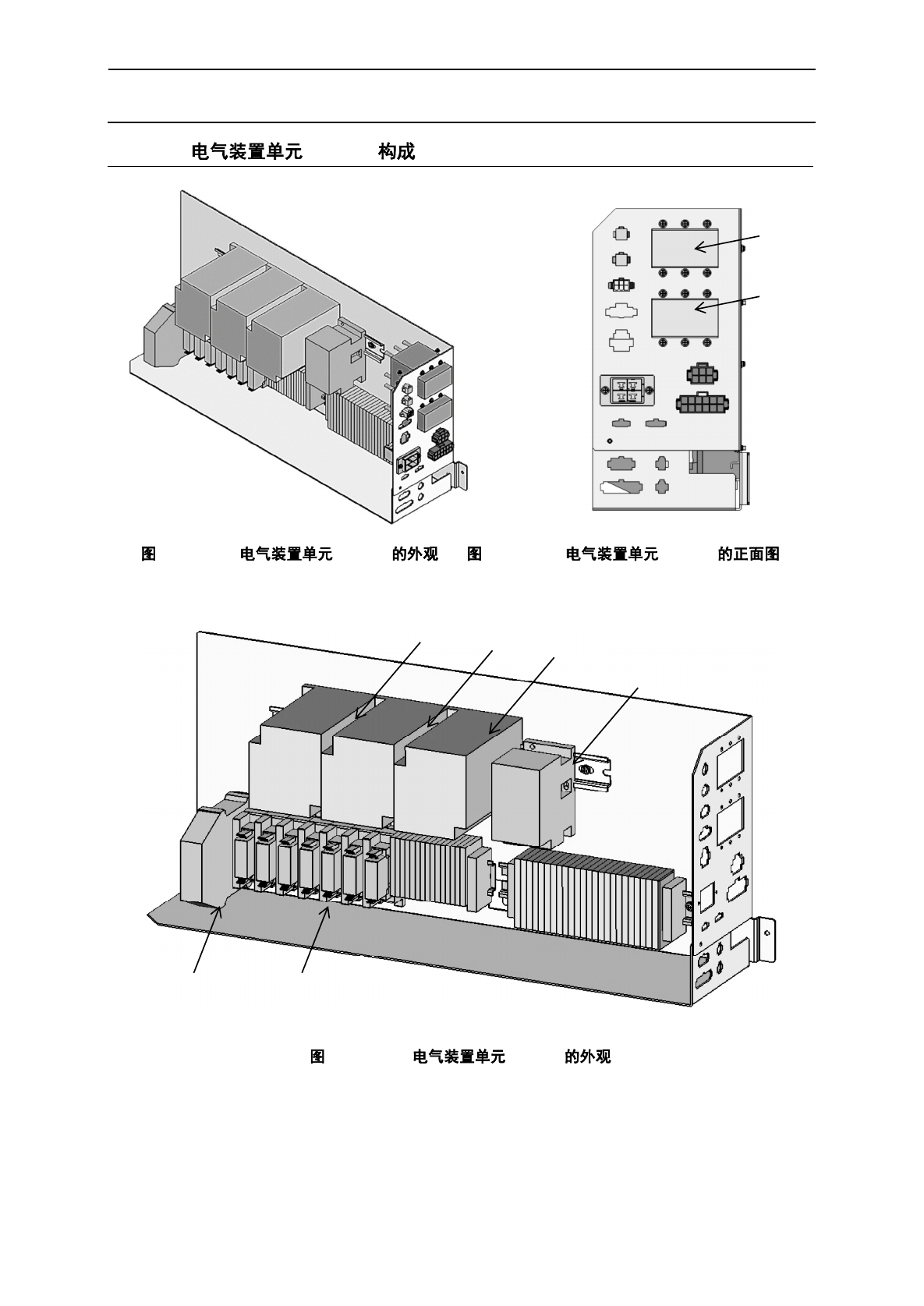 电气装置单元 构成

图 电气装置单元 的外观 图 电气装置单元 的正面图

图 电气装置单元 的外观