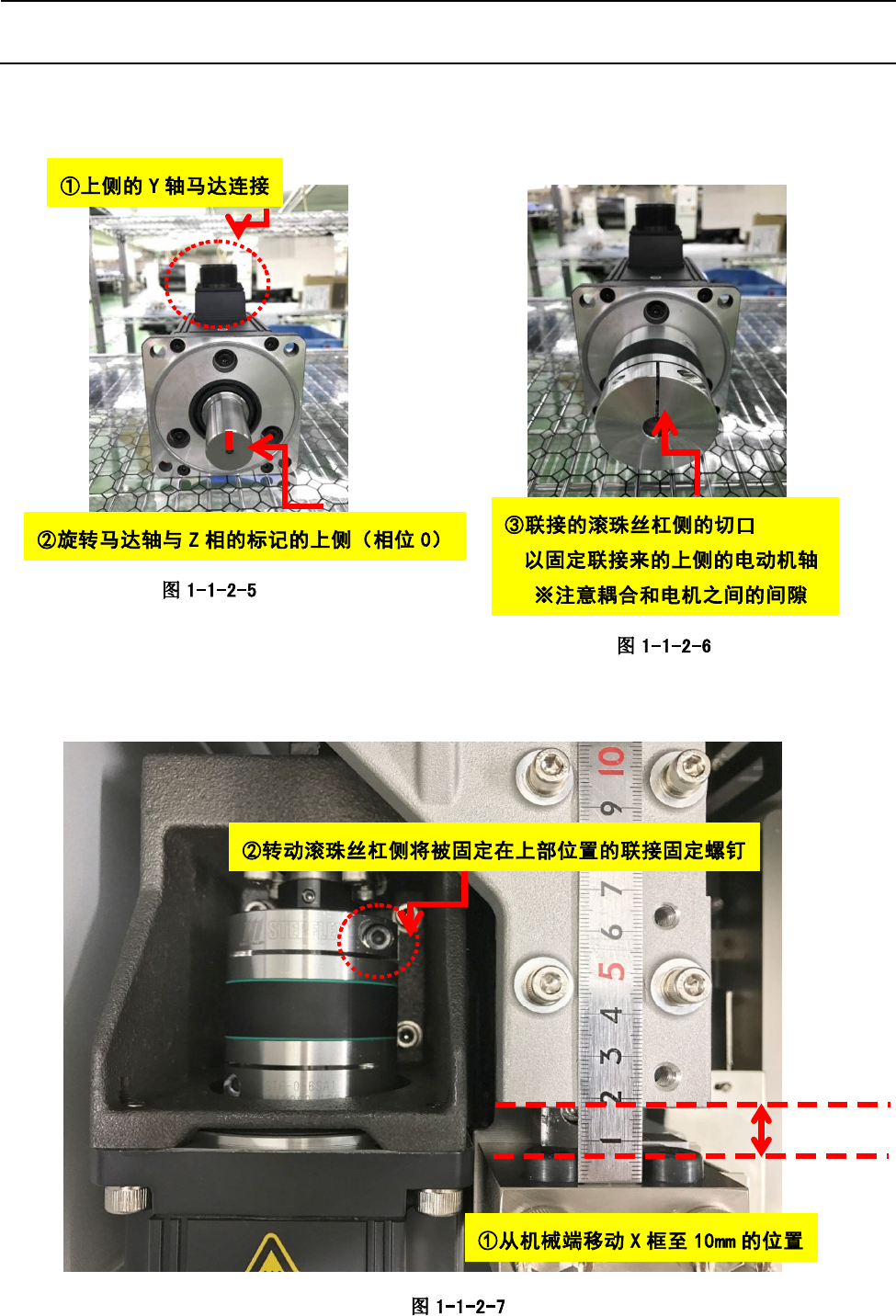 ①上侧的 Y 轴马达连接

②旋转马达轴与 Z 相的标记的上侧（相位 0）

图 1-1-2-5

③联接的滚珠丝杠侧的切口
以固定联接来的上侧的电动机轴
※注意耦合和电机之间的间隙

图 1-1-2-6

②转动滚珠丝杠侧将被固定在上部位置的联接固定螺钉

10
9
7
6
5
4
3
2
1

①从机械端移动 X 框至 10mm 的位置

图 1-1-2-7