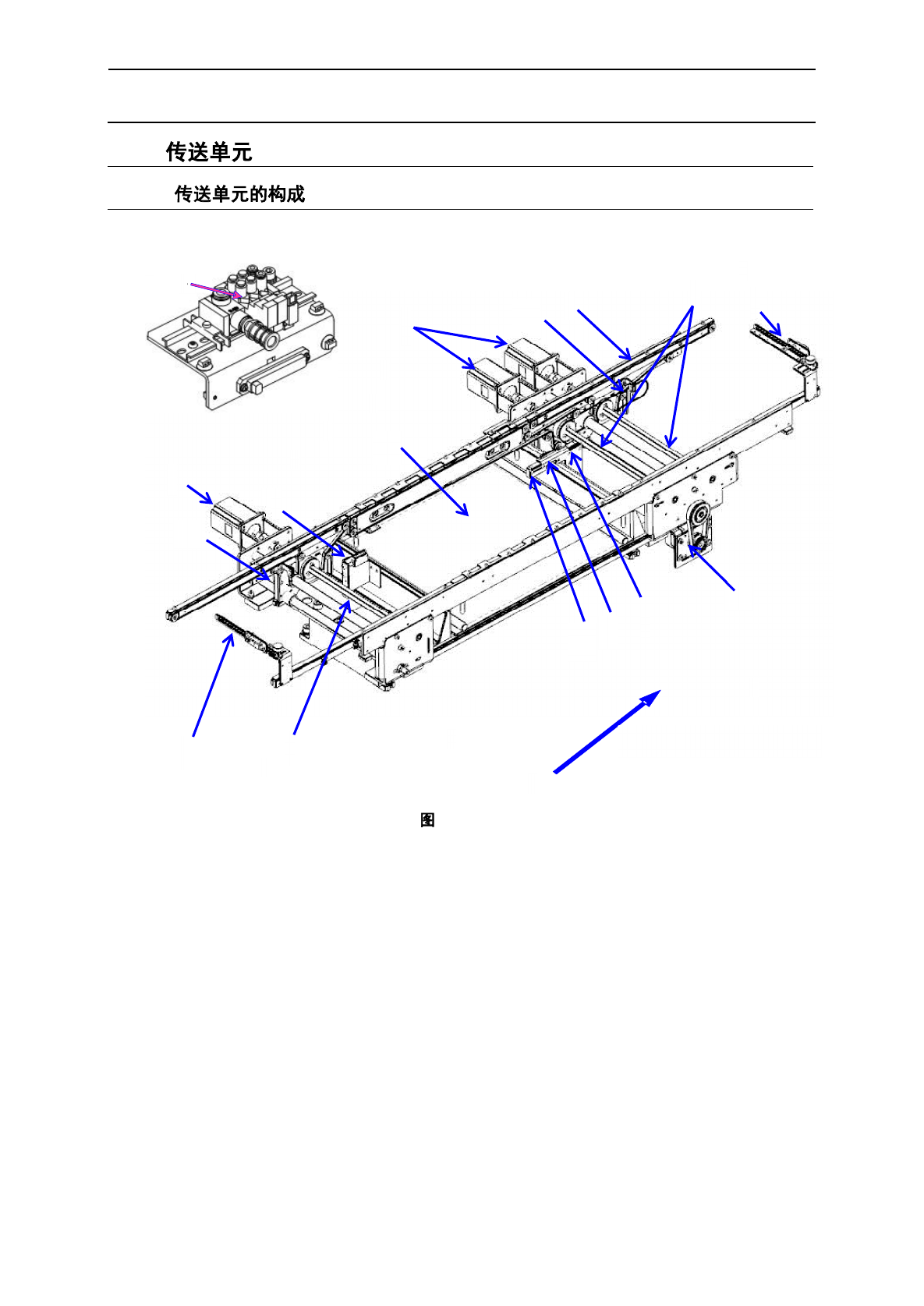 传送单元

传送单元的构成

图