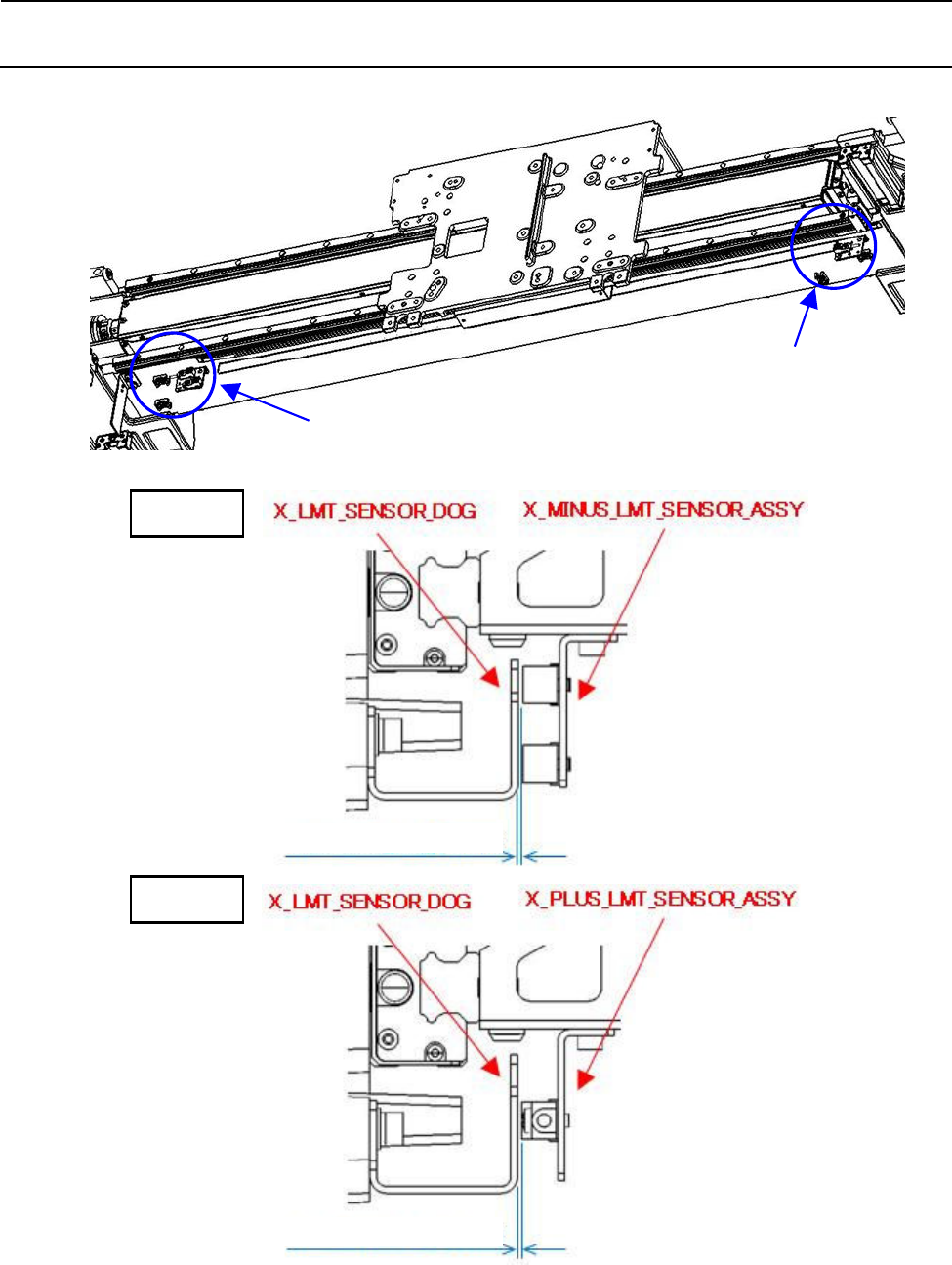 X_LMT_SENSOR_DOG

X_MINUS_LMT_SENSOR_ASSY

X_LMT_SENSOR_DOG

X_PLUS_LMT_SENSOR_ASSY