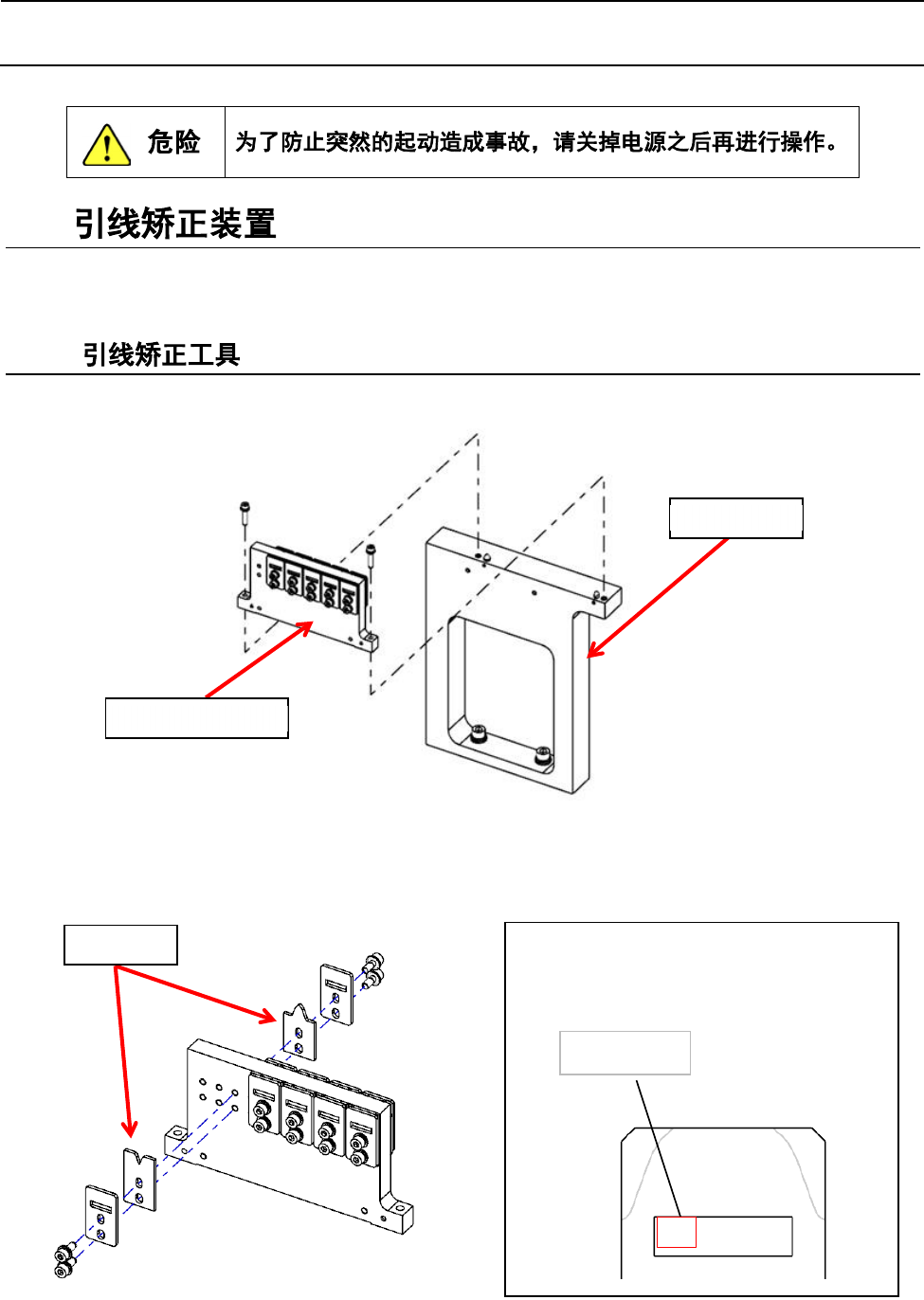 危险　为了防止突然的起动造成事故，请关掉电源之后再进行操作。

引线矫正装置

引线矫正工具