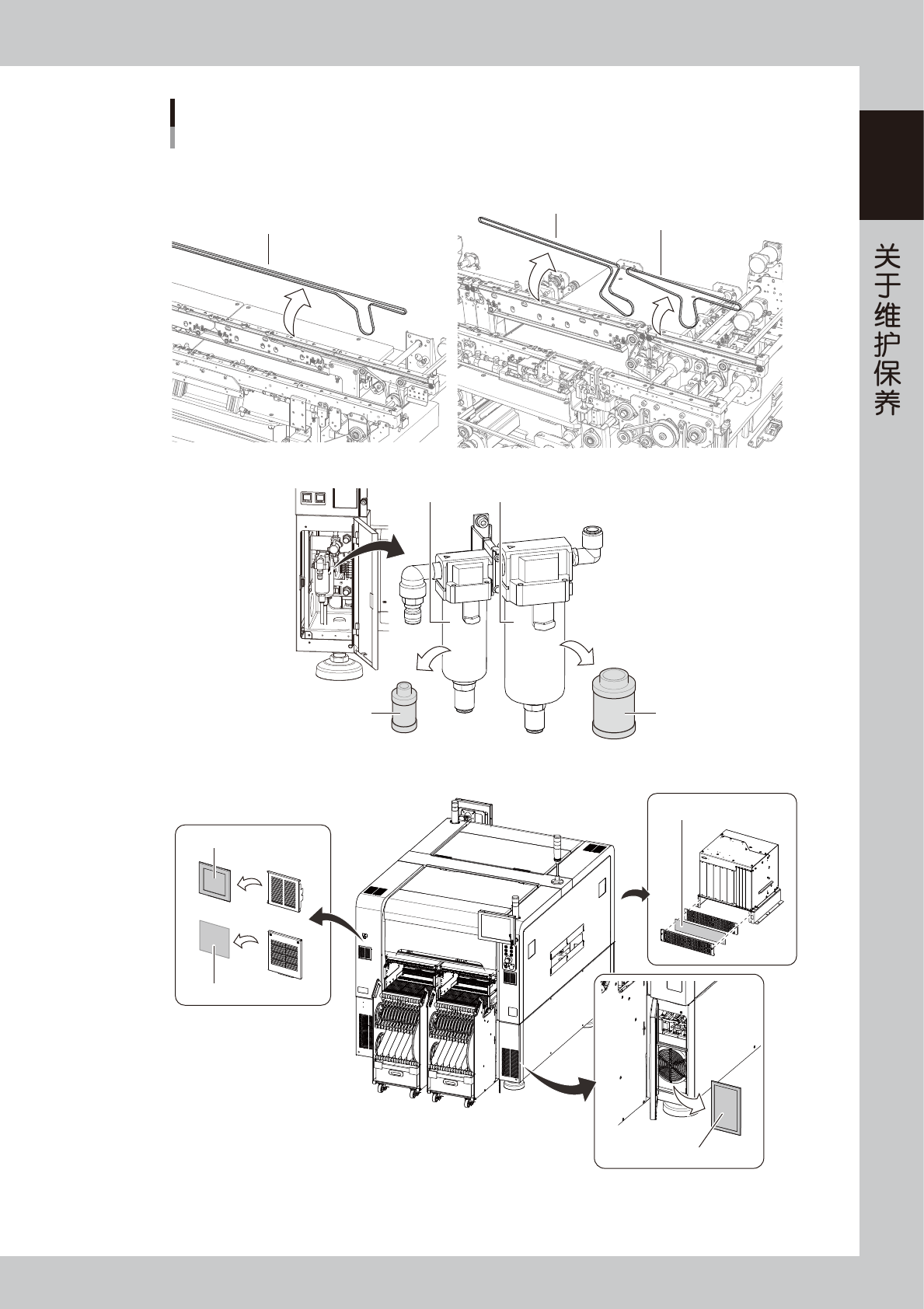 关于维护保养