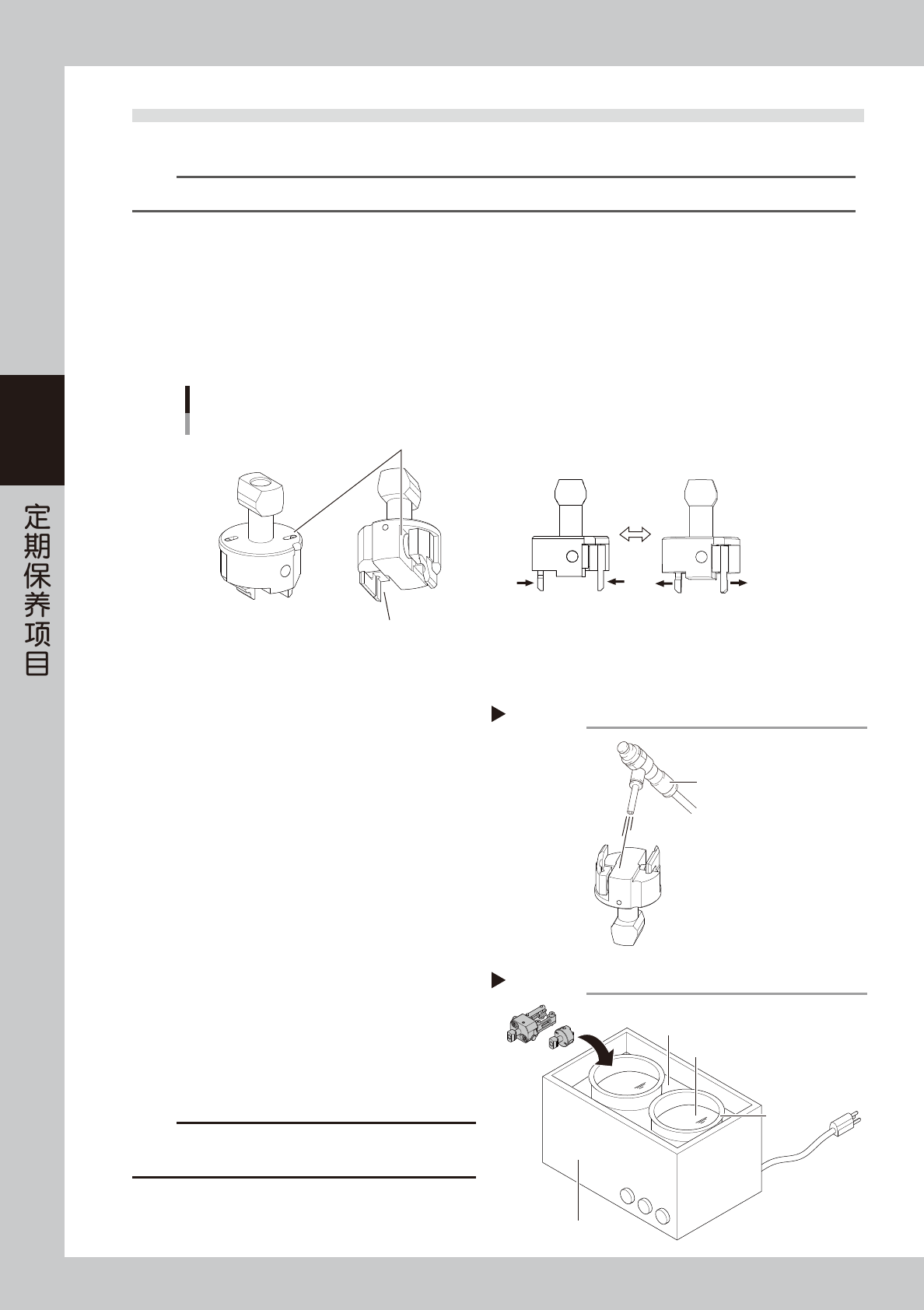 定期保养项目