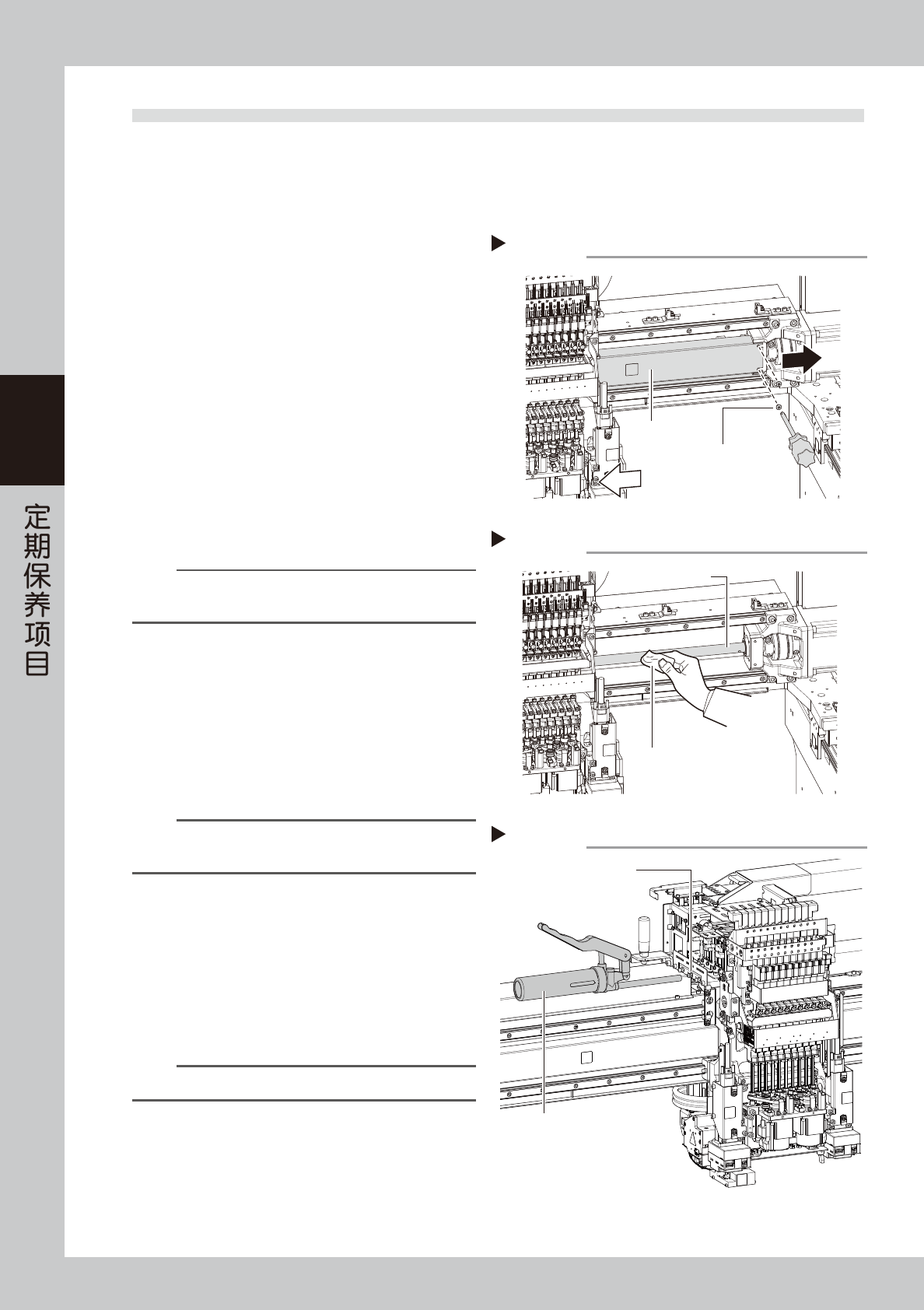 定期保养项目