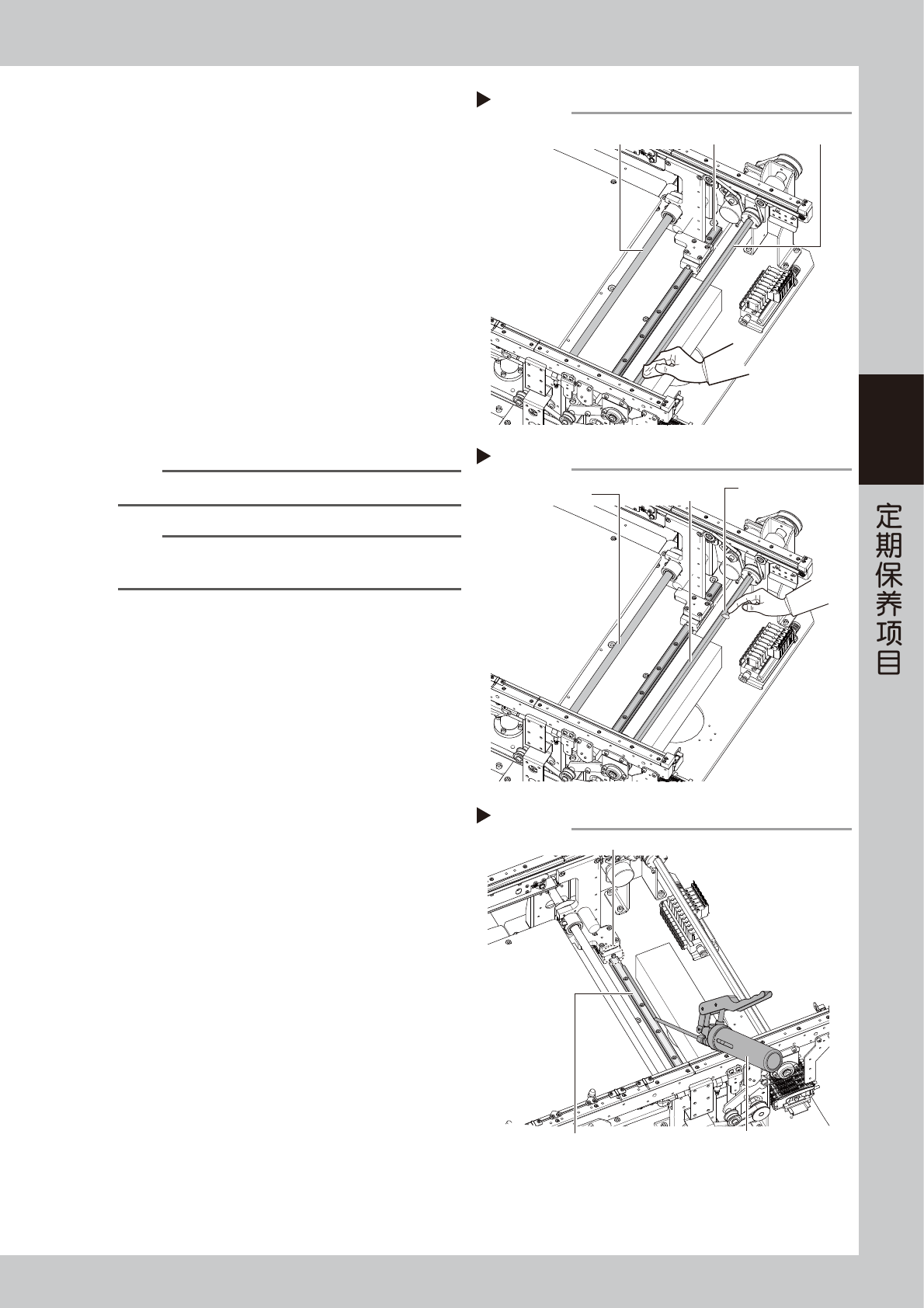 定期保养项目