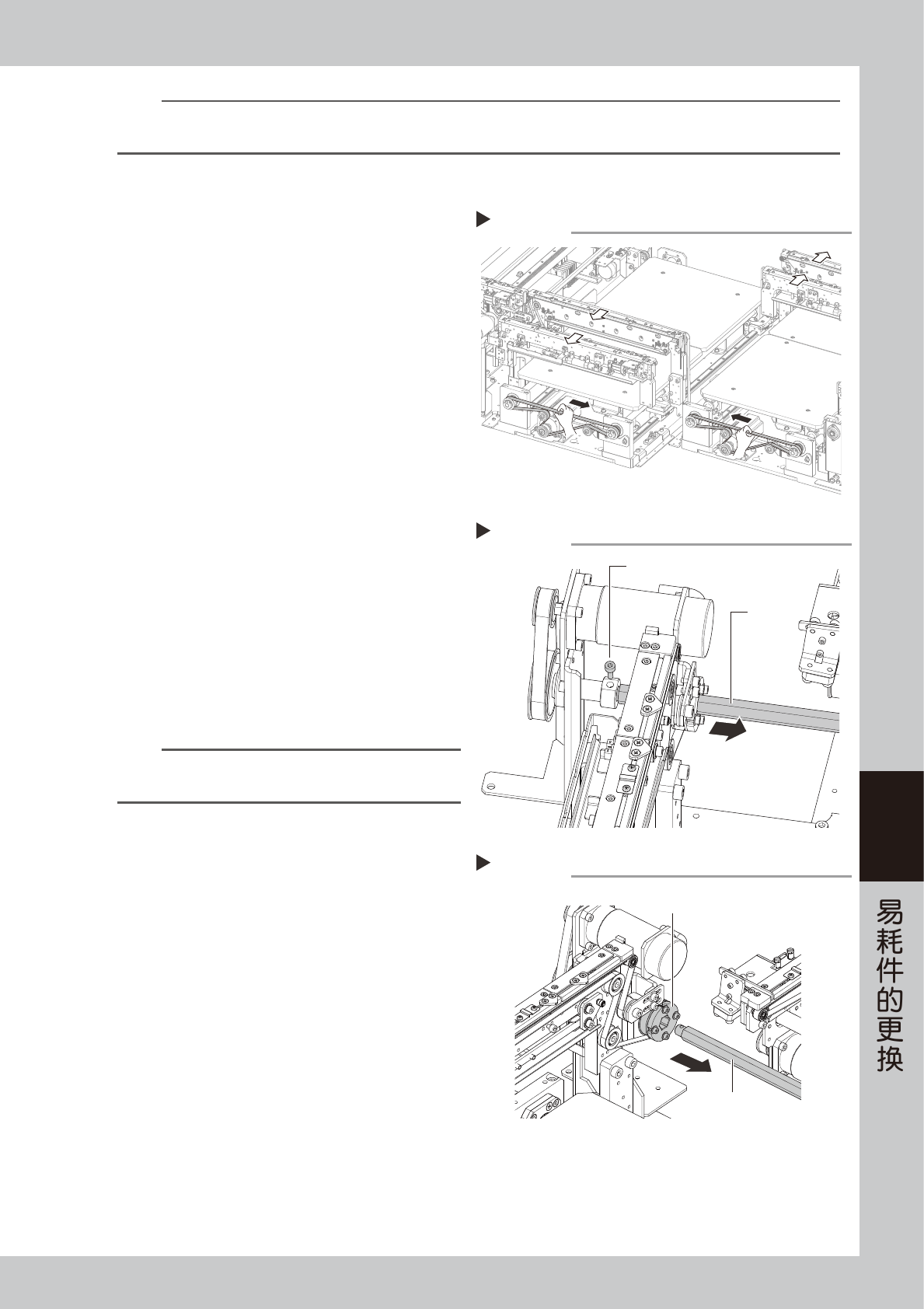 易耗件的更换