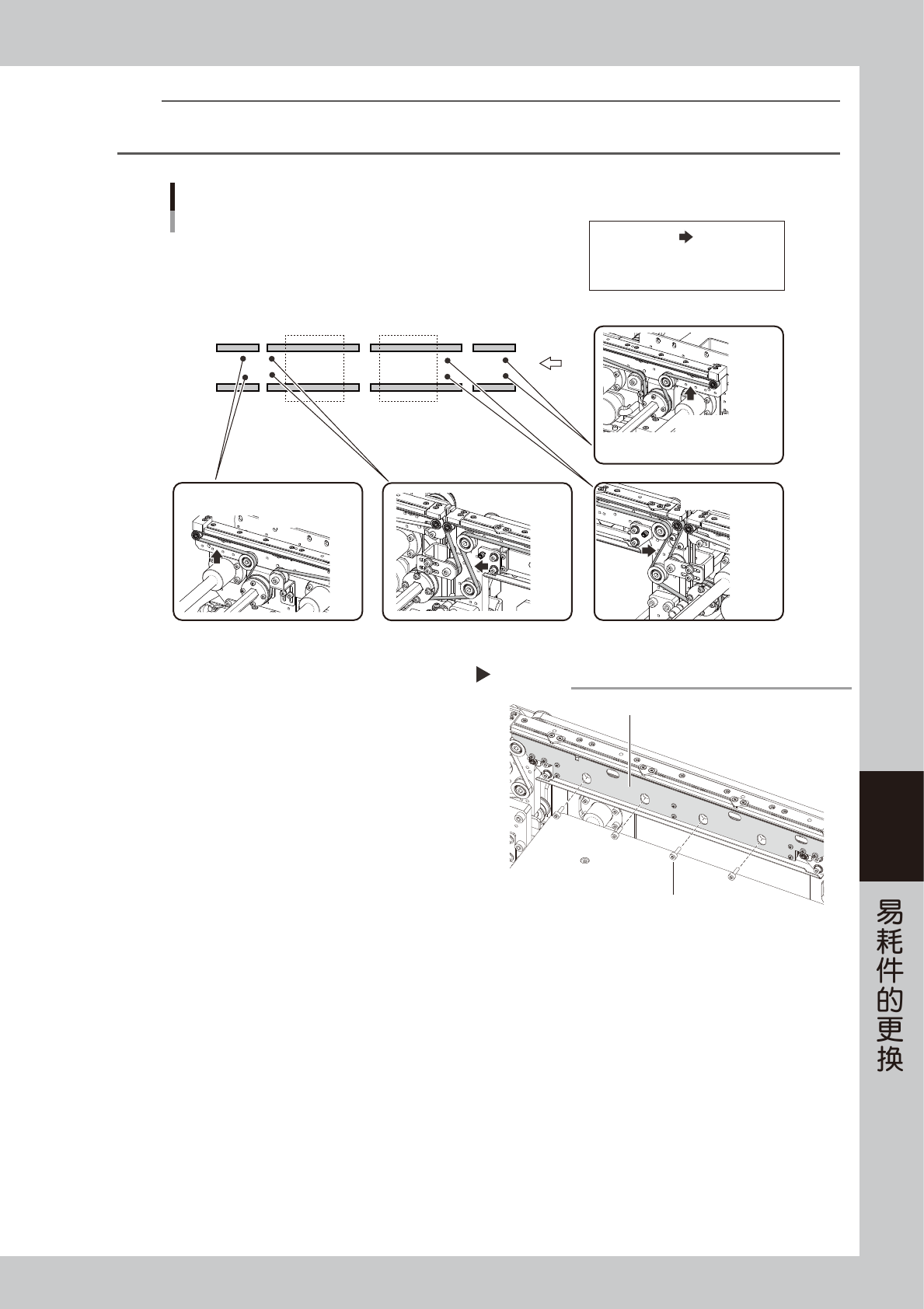 易耗件的更换