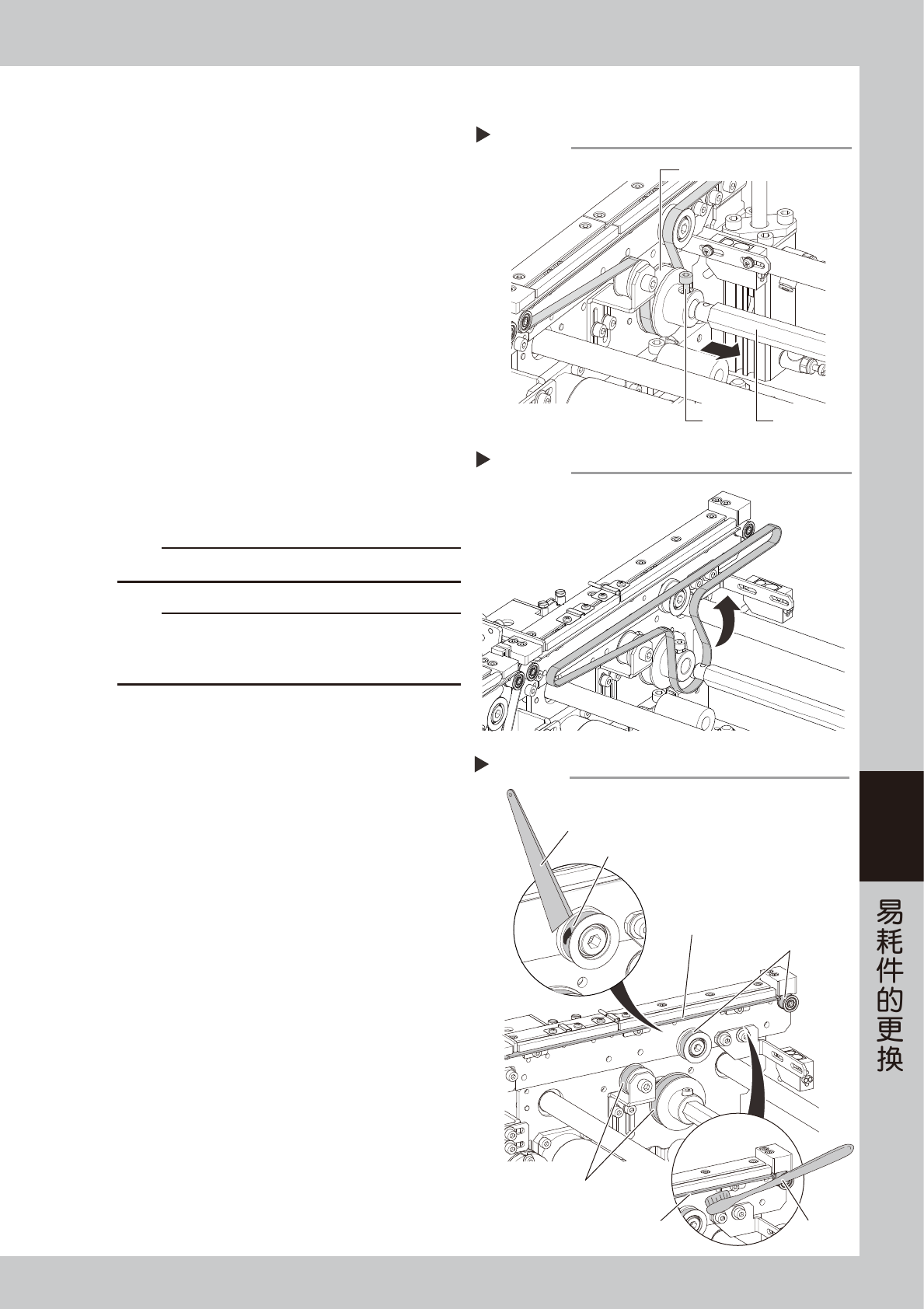 易耗件的更换