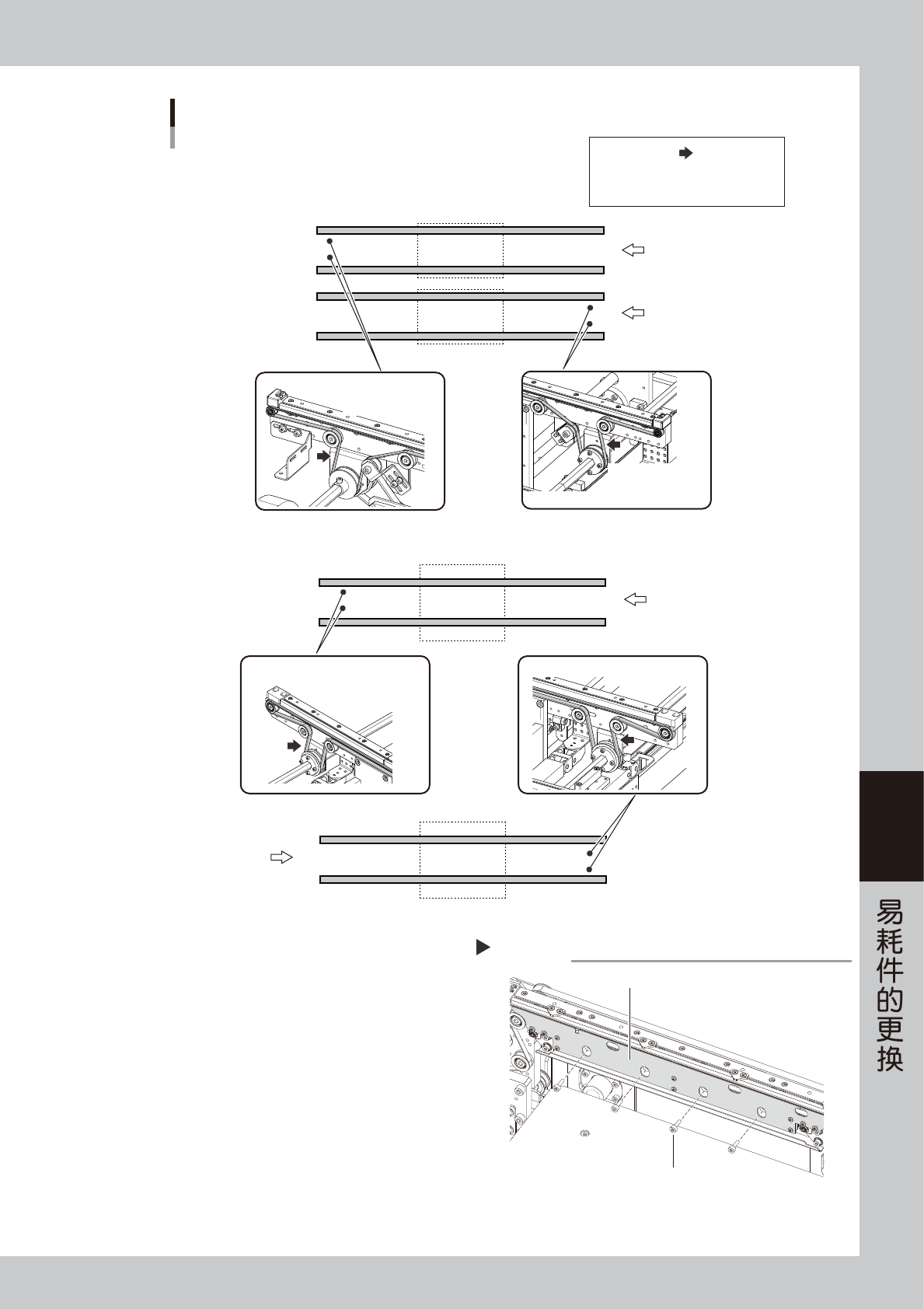 易耗件的更换