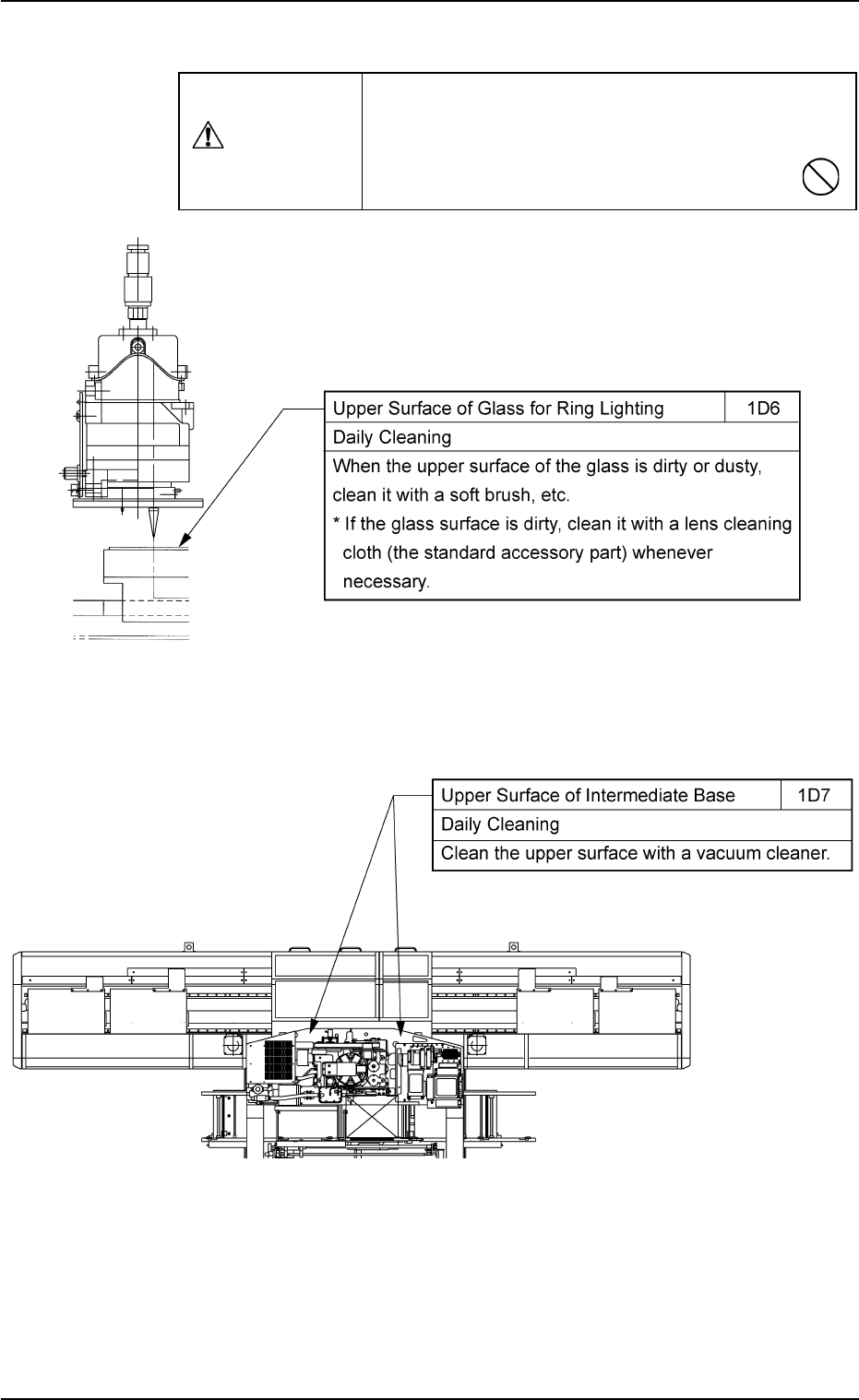 | Upper Surface of Glass for Ring Lighting | 1D6 |
|---|---|
| Daily Cleaning | |
| When the upper surface of the glass is dirty or dusty, clean it with a soft brush, etc. * If the glass surface is dirty, clean it with a lens cleaning cloth (the standard accessory part) whenever necessary. | |

| Upper Surface of Intermediate Base | 1D7 |
|---|---|
| Daily Cleaning | |
| Clean the upper surface with a vacuum cleaner. | |