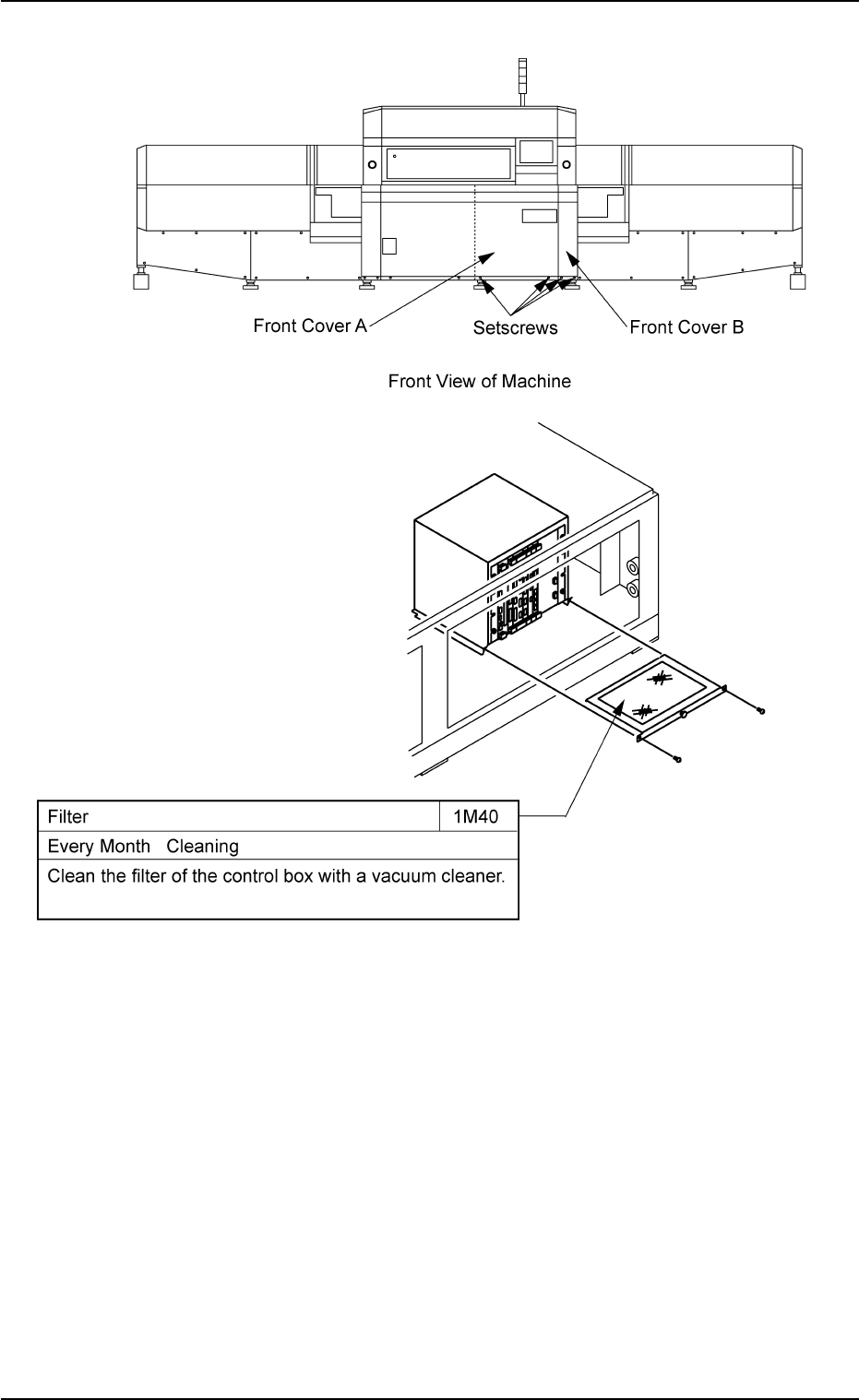 Front Cover A

Setscrews

Front Cover B

Front View of Machine

| Filter | 1M40 |
|---|---|
| Every Month   Cleaning | |
| Clean the filter of the control box with a vacuum cleaner. | |