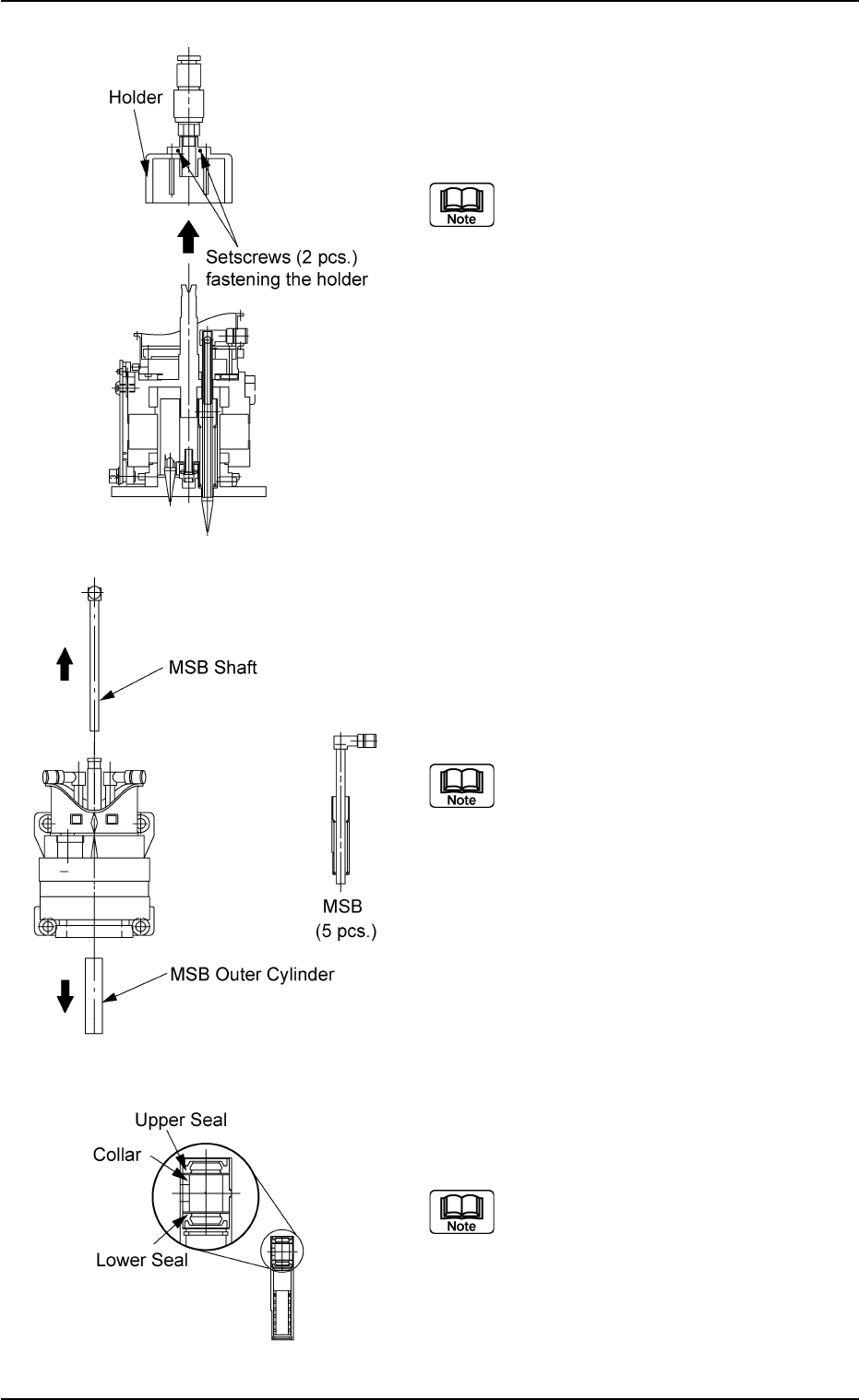 Holder

Note

Setscrews (2 pcs.) fastening the holder

MSB Shaft

Note

MSB (5 pcs.)

MSB Outer Cylinder

Upper Seal

Collar

Note

Lower Seal