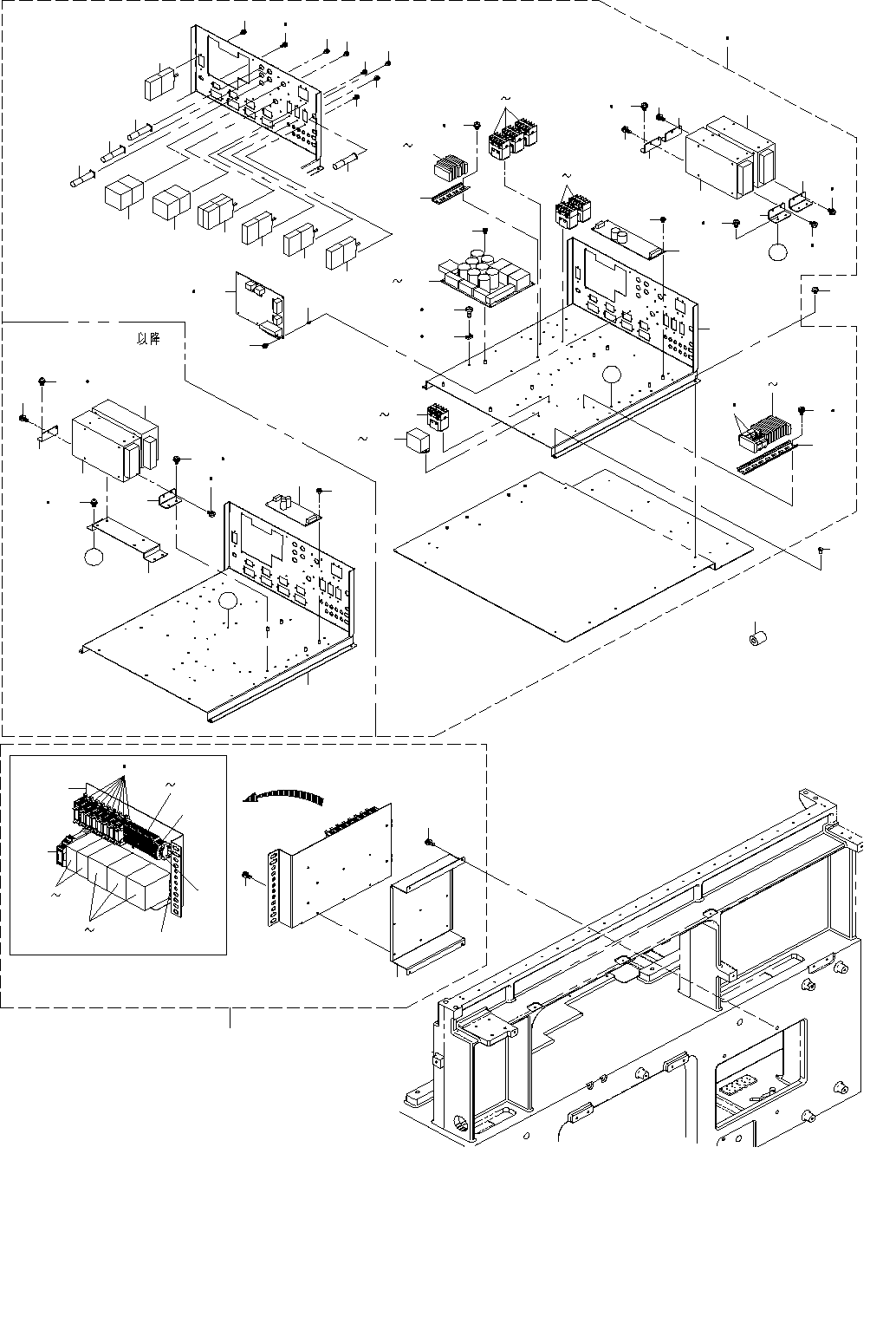 以降